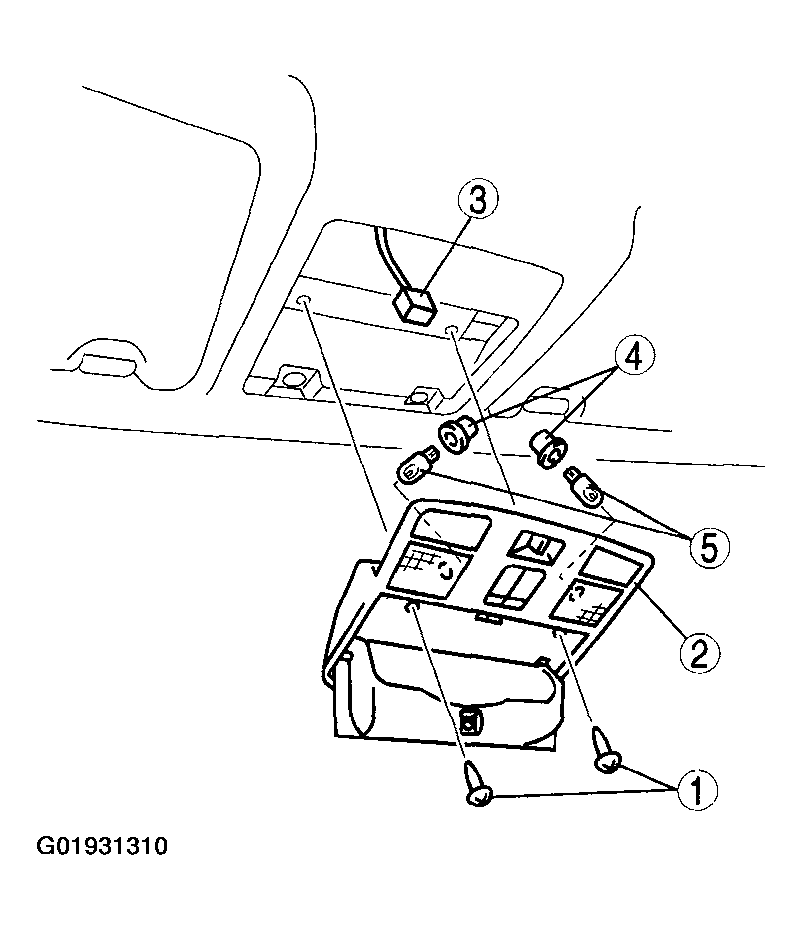 3
4
5
2
1
G01931310