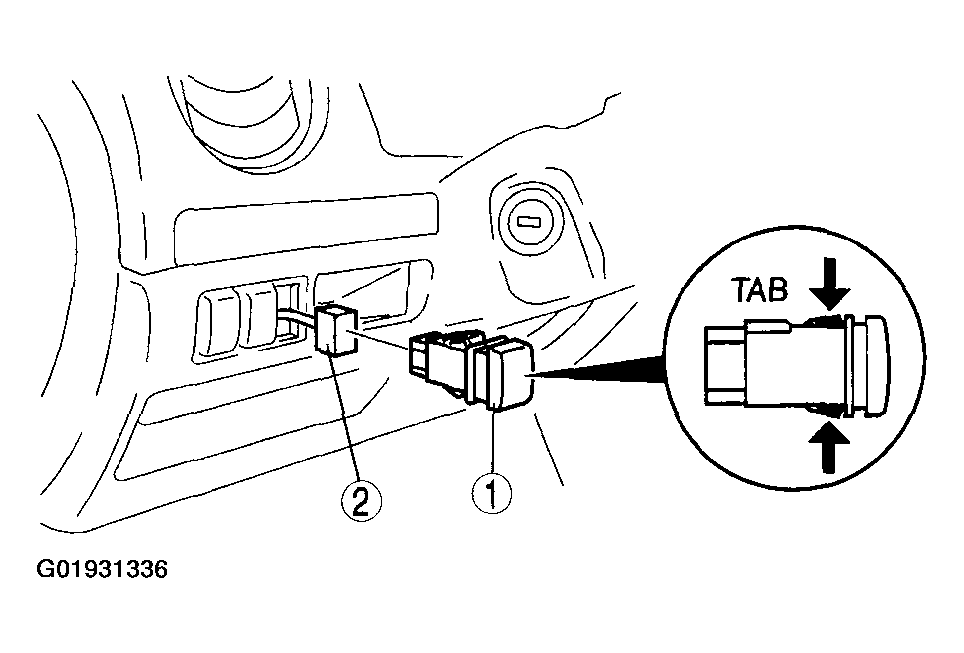 TAB

2

1

G01931336