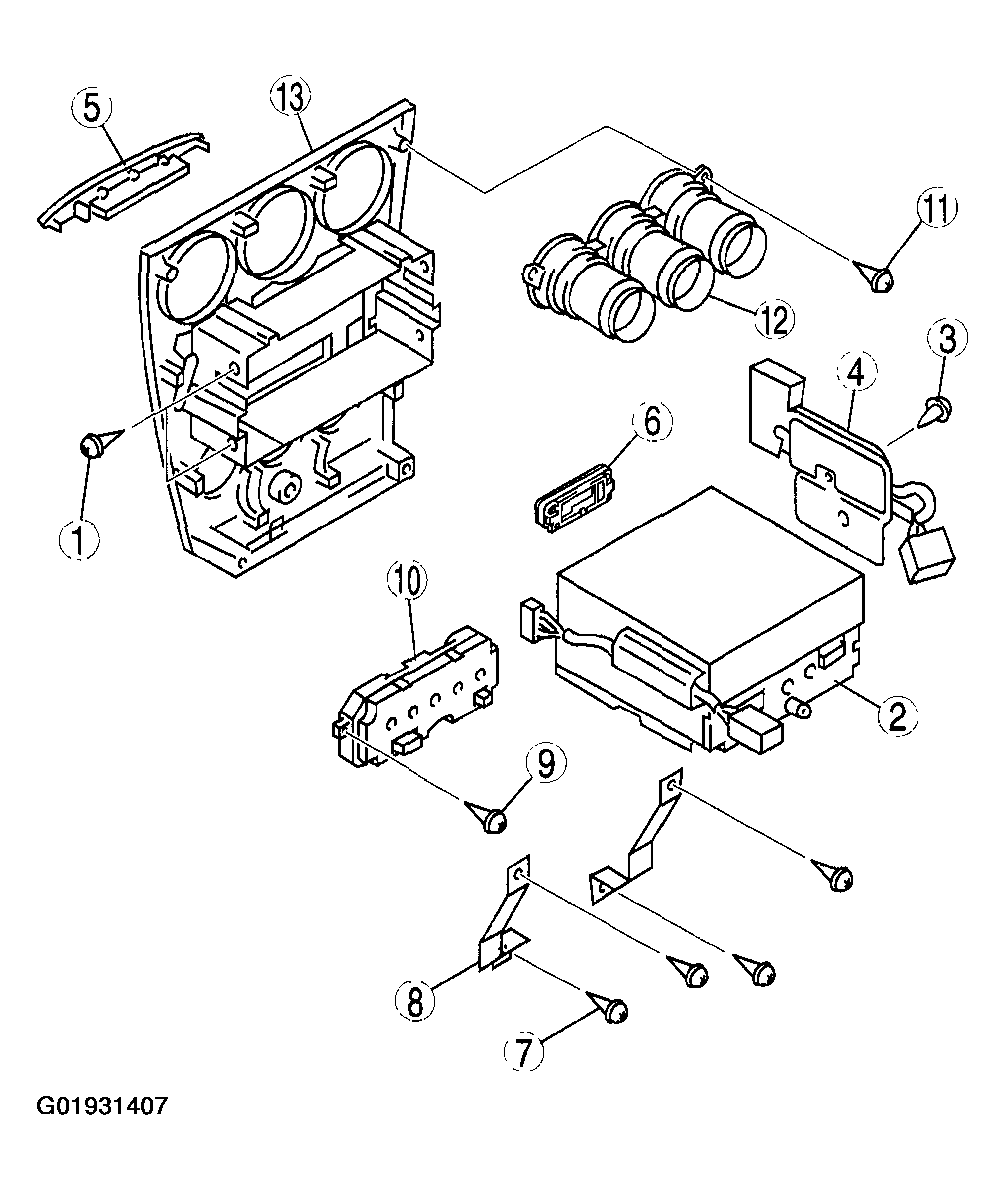 5
13
11
12
3
4
6
1
10
2
9
8
7
G01931407