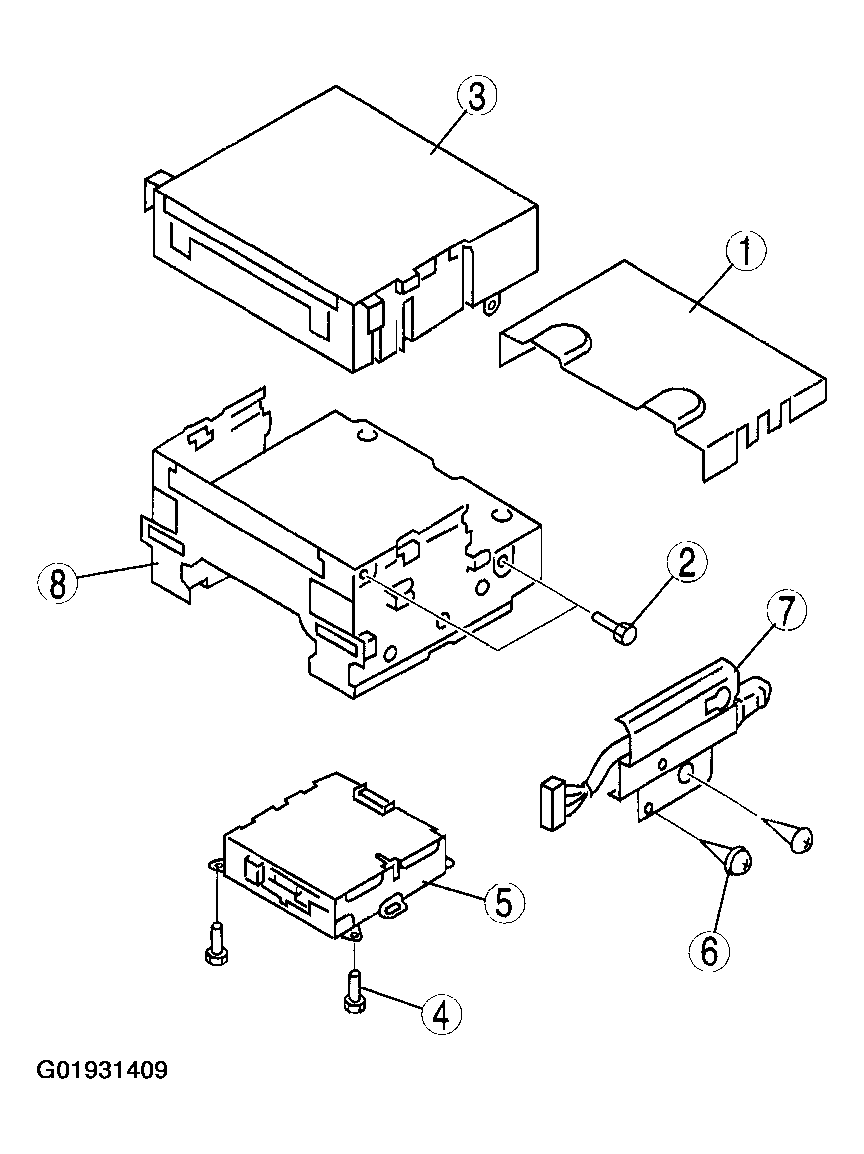 3
1
8
2
7
5
6
4
G01931409