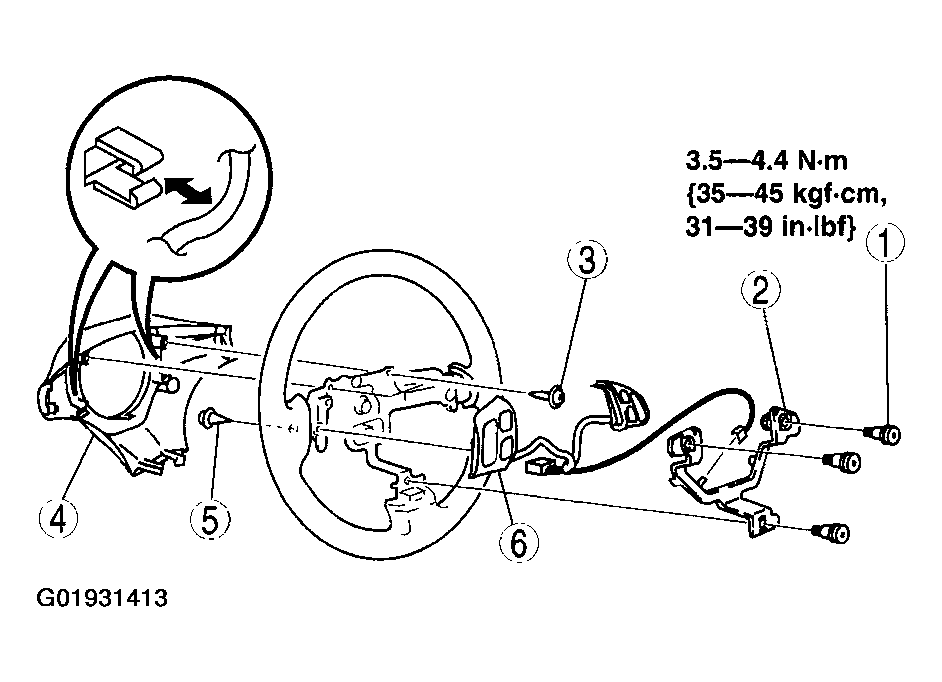 3.5—4.4 N·m {35—45 kgf·cm, 31—39 in·lbf}

1

2

3

4

5

6

G01931413