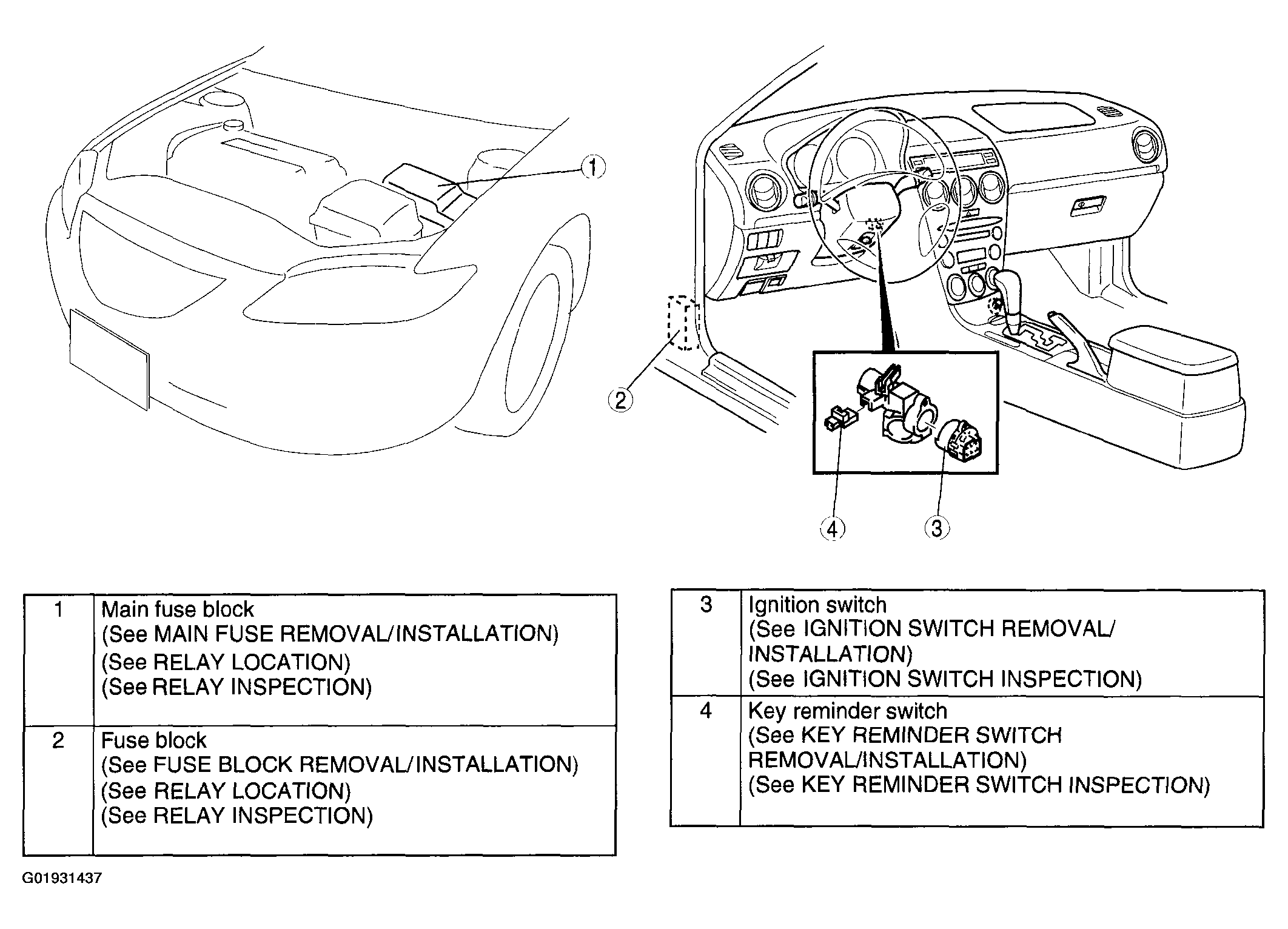 1

2

4

3

| 1 | Main fuse block (See MAIN FUSE REMOVAL/INSTALLATION) (See RELAY LOCATION) (See RELAY INSPECTION) |
|---|---|
| 2 | Fuse block (See FUSE BLOCK REMOVAL/INSTALLATION) (See RELAY LOCATION) (See RELAY INSPECTION) |

| 3 | Ignition switch (See IGNITION SWITCH REMOVAL/ INSTALLATION) (See IGNITION SWITCH INSPECTION) |
|---|---|
| 4 | Key reminder switch (See KEY REMINDER SWITCH REMOVAL/INSTALLATION) (See KEY REMINDER SWITCH INSPECTION) |

G01931437