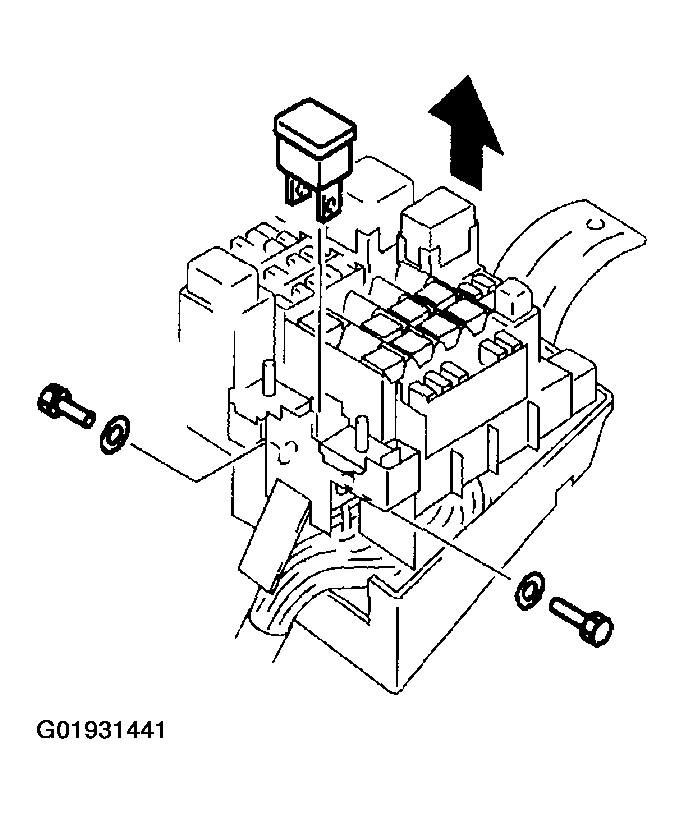 G01931441