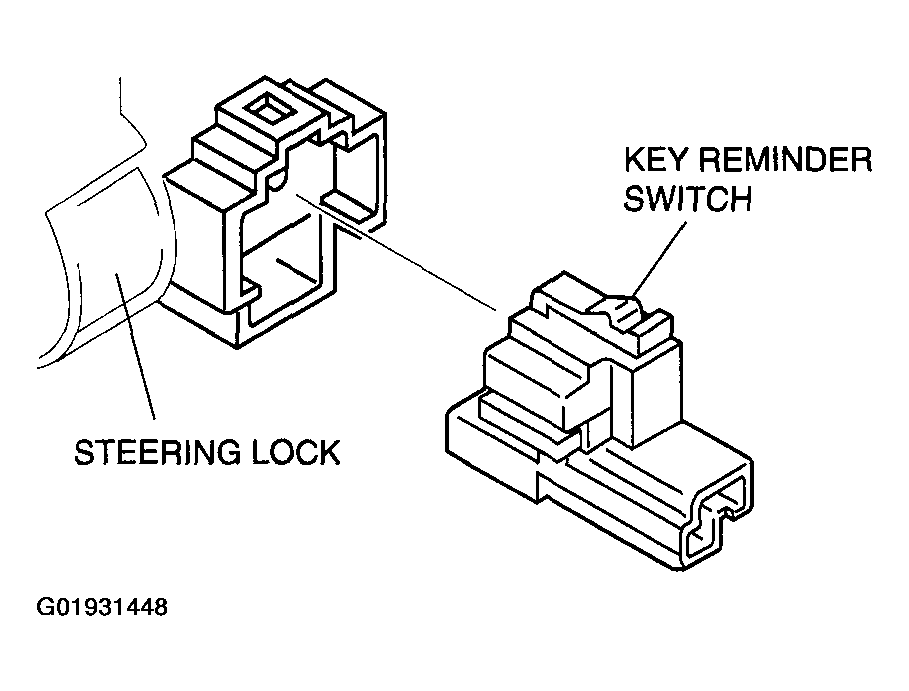 KEY REMINDER SWITCH

STEERING LOCK

G01931448