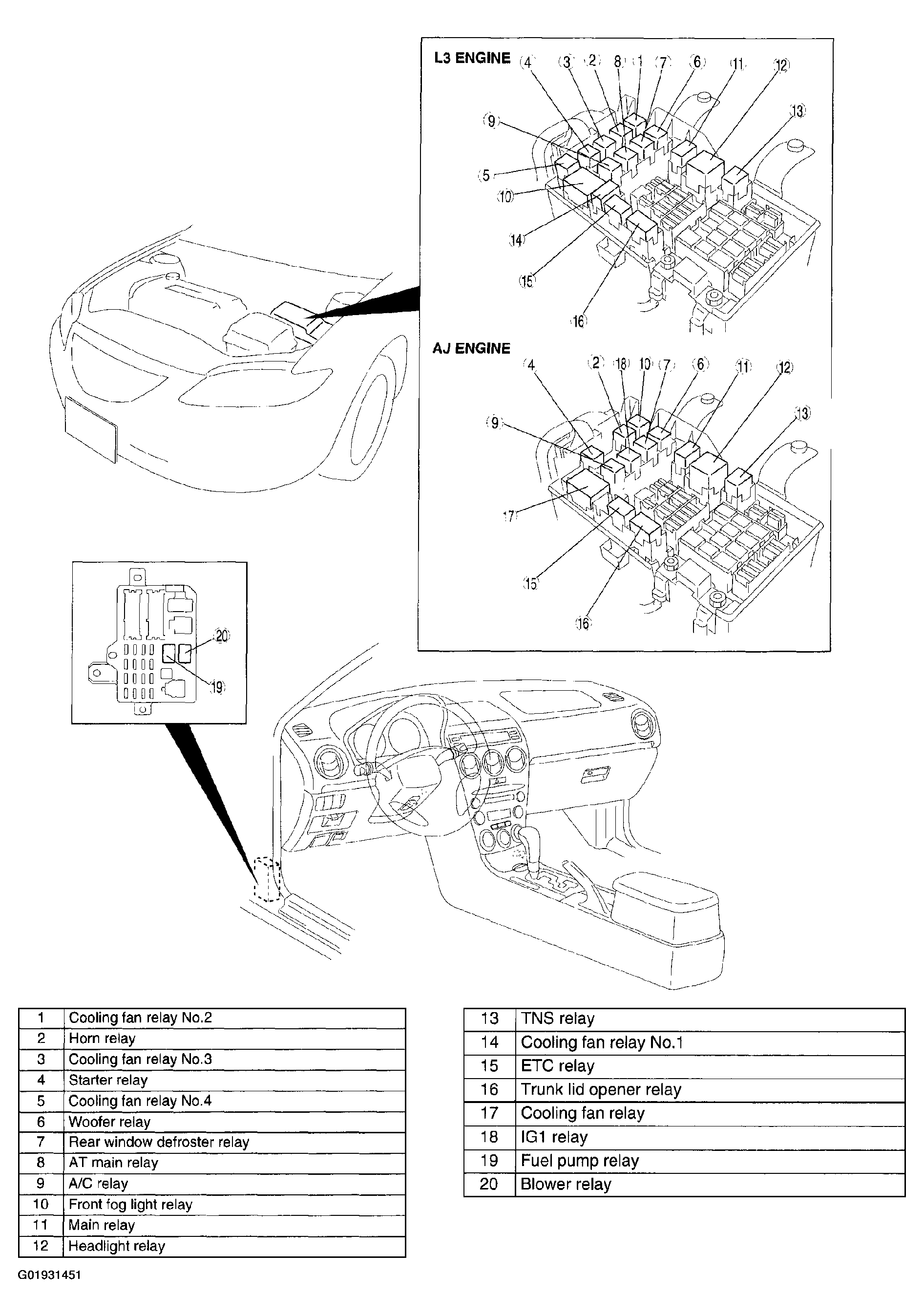 L3 ENGINE
4 3 2 8 1 7 6 11 12
9
13
5
10
14
15
16

AJ ENGINE
4 2 18 10 7 6 11 12
9
13
17
15
16

20
19

| 1 | Cooling fan relay No.2 |
|---|---|
| 2 | Horn relay |
| 3 | Cooling fan relay No.3 |
| 4 | Starter relay |
| 5 | Cooling fan relay No.4 |
| 6 | Woofer relay |
| 7 | Rear window defroster relay |
| 8 | AT main relay |
| 9 | A/C relay |
| 10 | Front fog light relay |
| 11 | Main relay |
| 12 | Headlight relay |

| 13 | TNS relay |
|---|---|
| 14 | Cooling fan relay No.1 |
| 15 | ETC relay |
| 16 | Trunk lid opener relay |
| 17 | Cooling fan relay |
| 18 | IG1 relay |
| 19 | Fuel pump relay |
| 20 | Blower relay |

G01931451