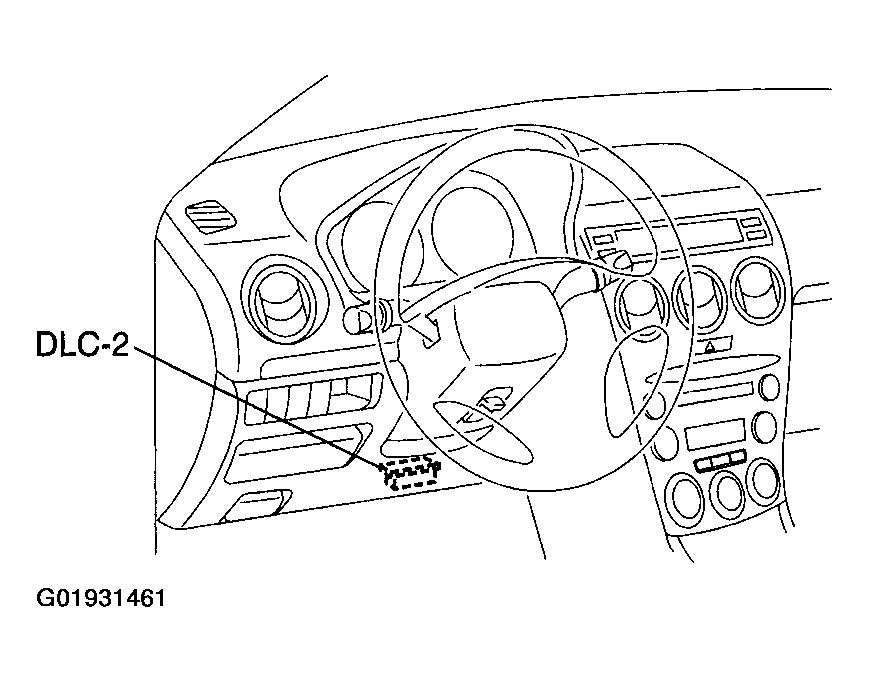 DLC-2

G01931461