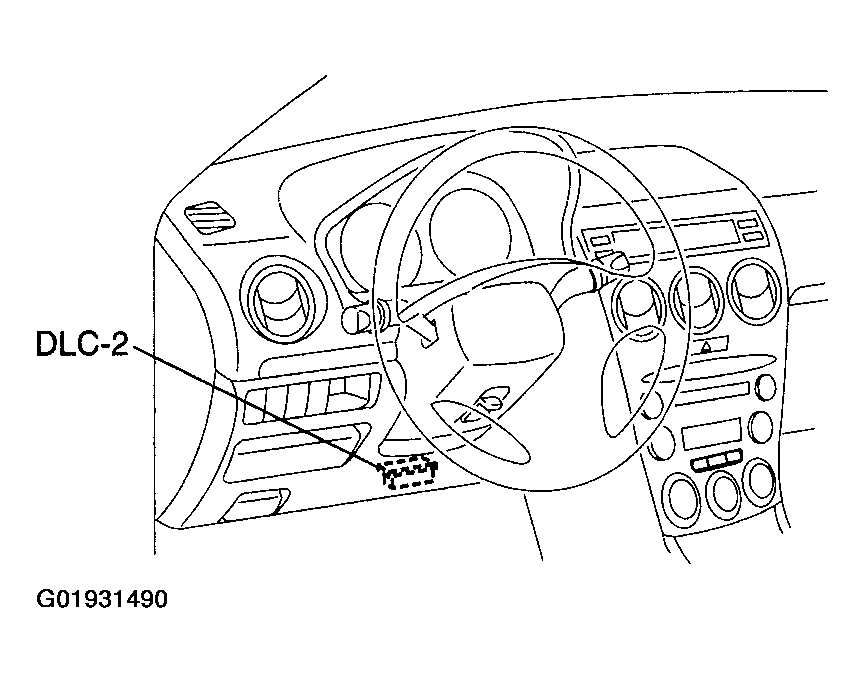 DLC-2

G01931490