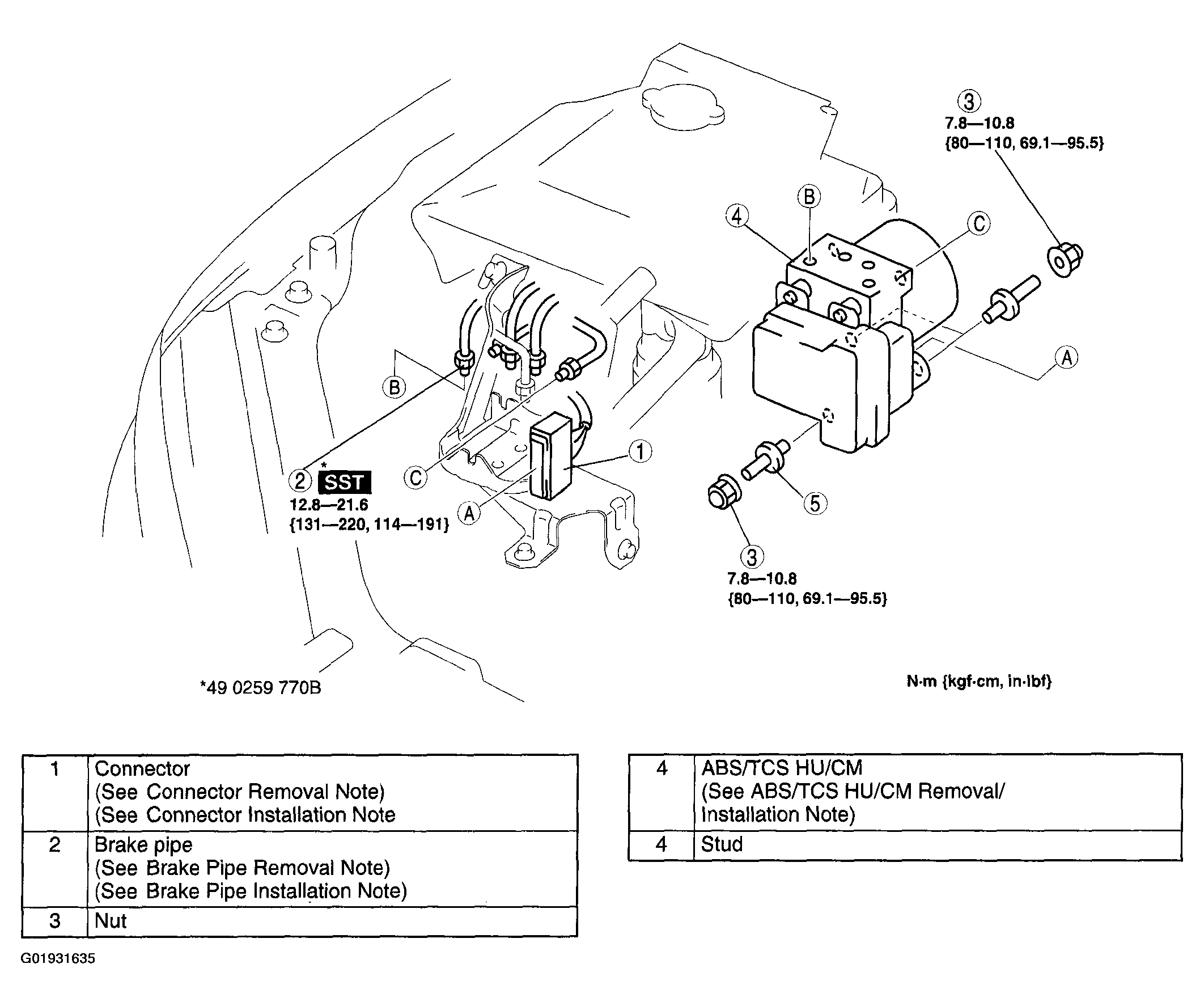 3
7.8—10.8
{80—110, 69.1—95.5}

B
4
C

A

B

1

2 * SST
12.8—21.6
{131—220, 114—191}

C

A

5

3
7.8—10.8
{80—110, 69.1—95.5}

*49 0259 770B

N·m {kgf·cm, in·lbf}

| 1 | Connector (See Connector Removal Note) (See Connector Installation Note |
|---|---|
| 2 | Brake pipe (See Brake Pipe Removal Note) (See Brake Pipe Installation Note) |
| 3 | Nut |

| 4 | ABS/TCS HU/CM (See ABS/TCS HU/CM Removal/ Installation Note) |
|---|---|
| 4 | Stud |

G01931635