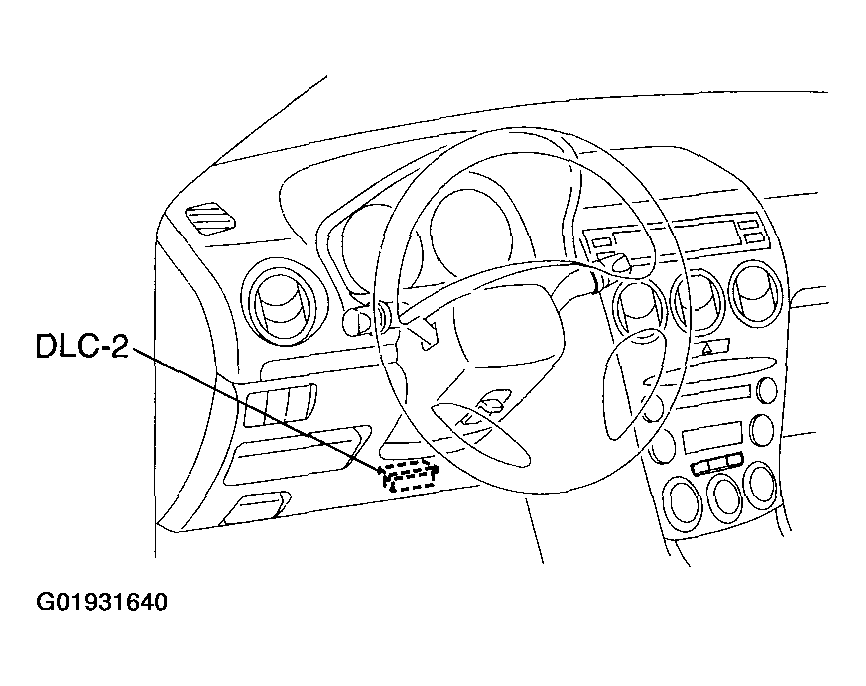 DLC-2

G01931640