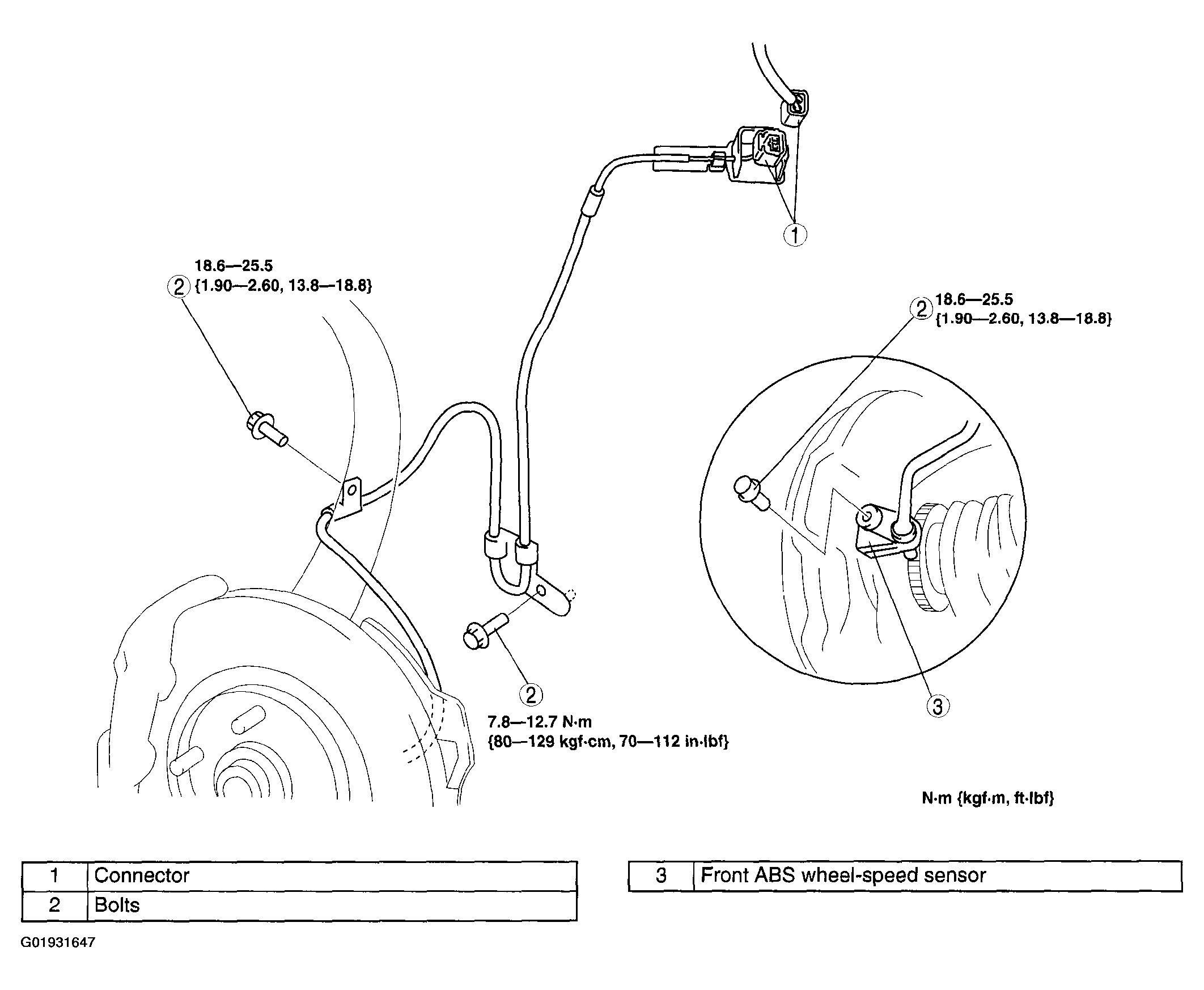 1

18.6—25.5
2 {1.90—2.60, 13.8—18.8}

2 18.6—25.5
{1.90—2.60, 13.8—18.8}

2
7.8—12.7 N·m
{80—129 kgf·cm, 70—112 in·lbf}

3

N·m {kgf·m, ft·lbf}

| 1 | Connector |
|---|---|
| 2 | Bolts |

| 3 | Front ABS wheel-speed sensor |
|---|---|

G01931647