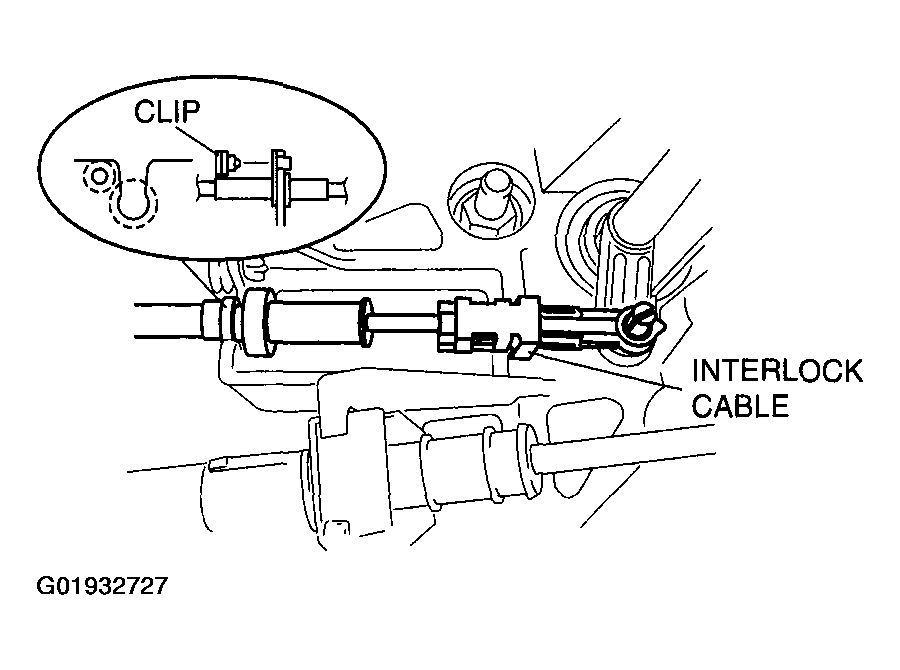 CLIP

INTERLOCK CABLE

G01932727