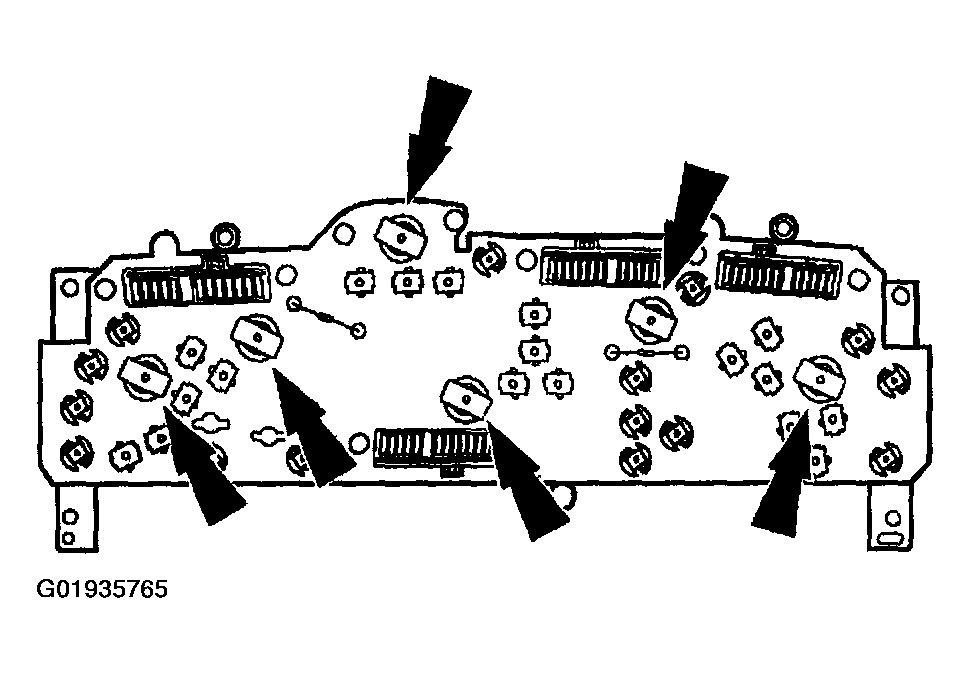 G01935765