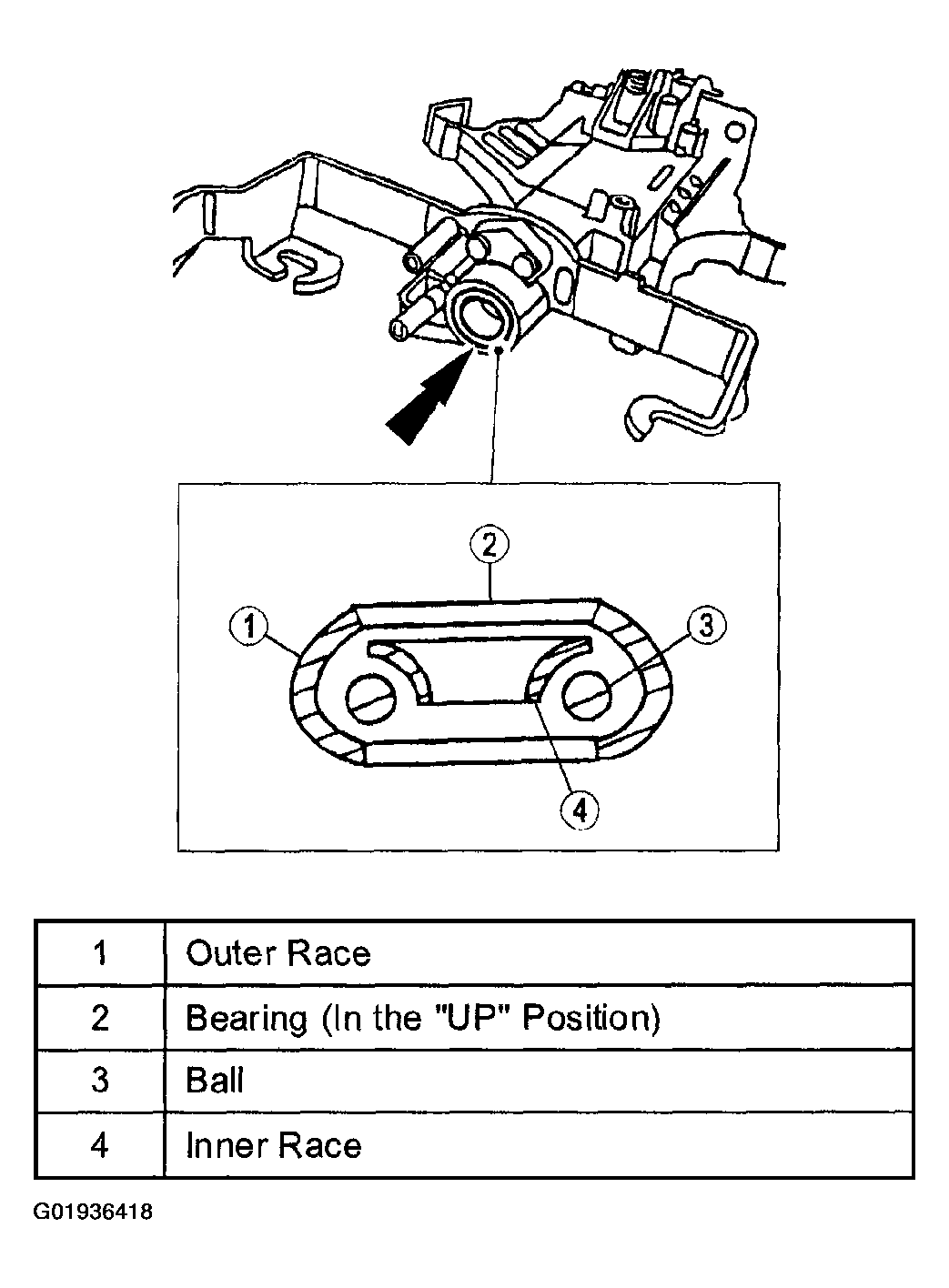 2

1

3

4

| 1 | Outer Race |
|---|---|
| 2 | Bearing (In the "UP" Position) |
| 3 | Ball |
| 4 | Inner Race |

G01936418