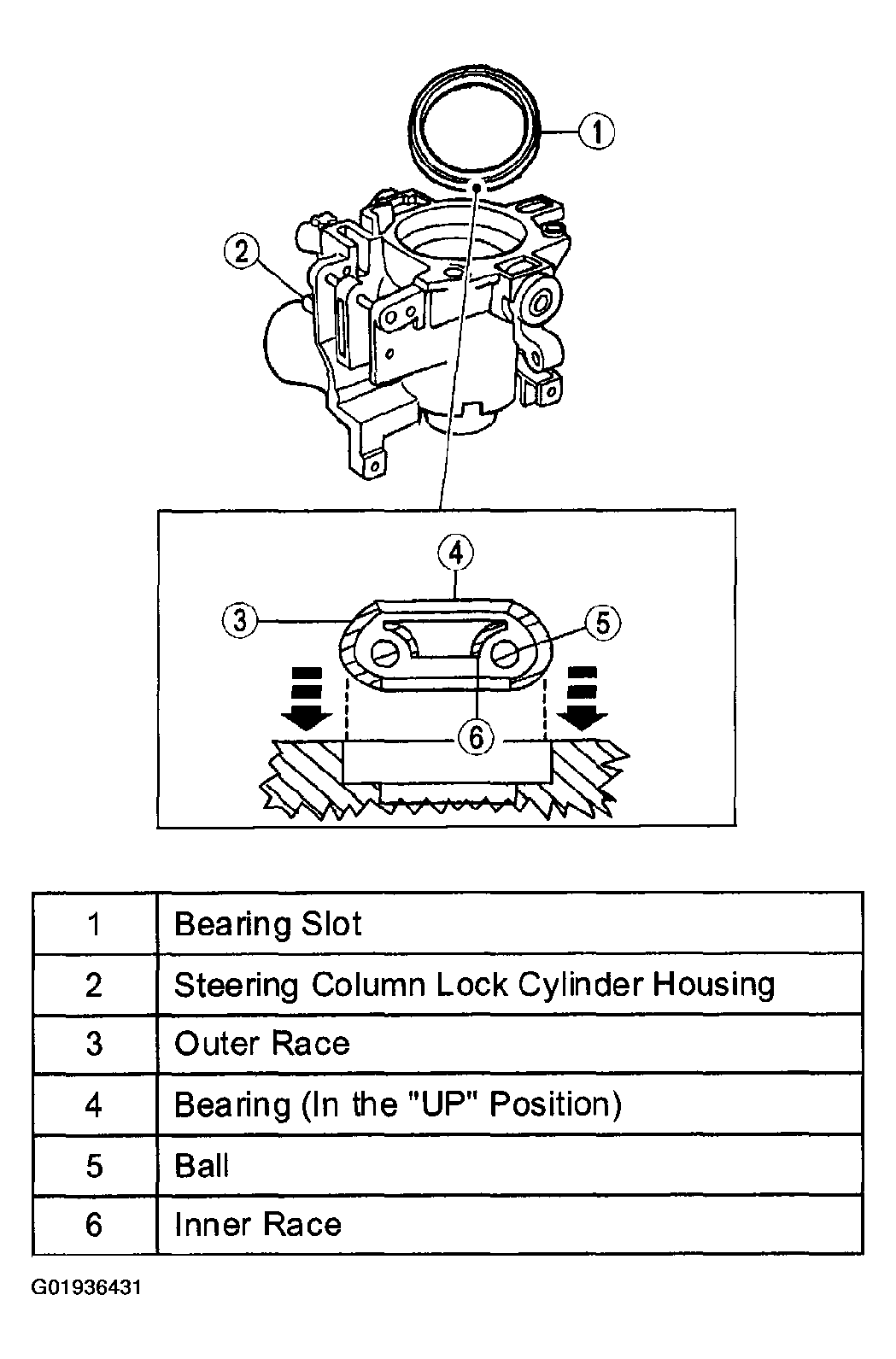 1

2

4

3

5

6

| 1 | Bearing Slot |
|---|---|
| 2 | Steering Column Lock Cylinder Housing |
| 3 | Outer Race |
| 4 | Bearing (In the "UP" Position) |
| 5 | Ball |
| 6 | Inner Race |

G01936431