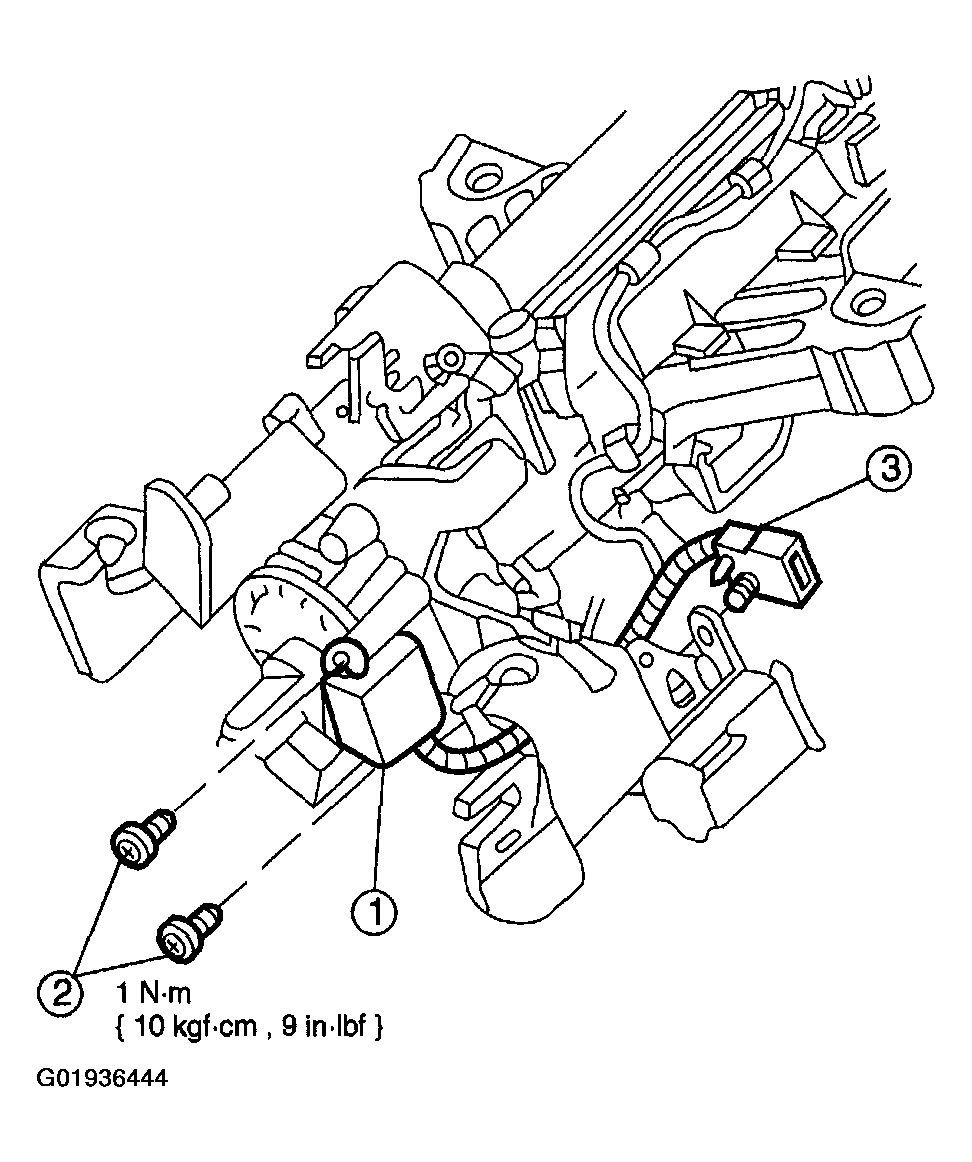 3

1

2

1 N·m
{ 10 kgf·cm , 9 in·lbf }

G01936444