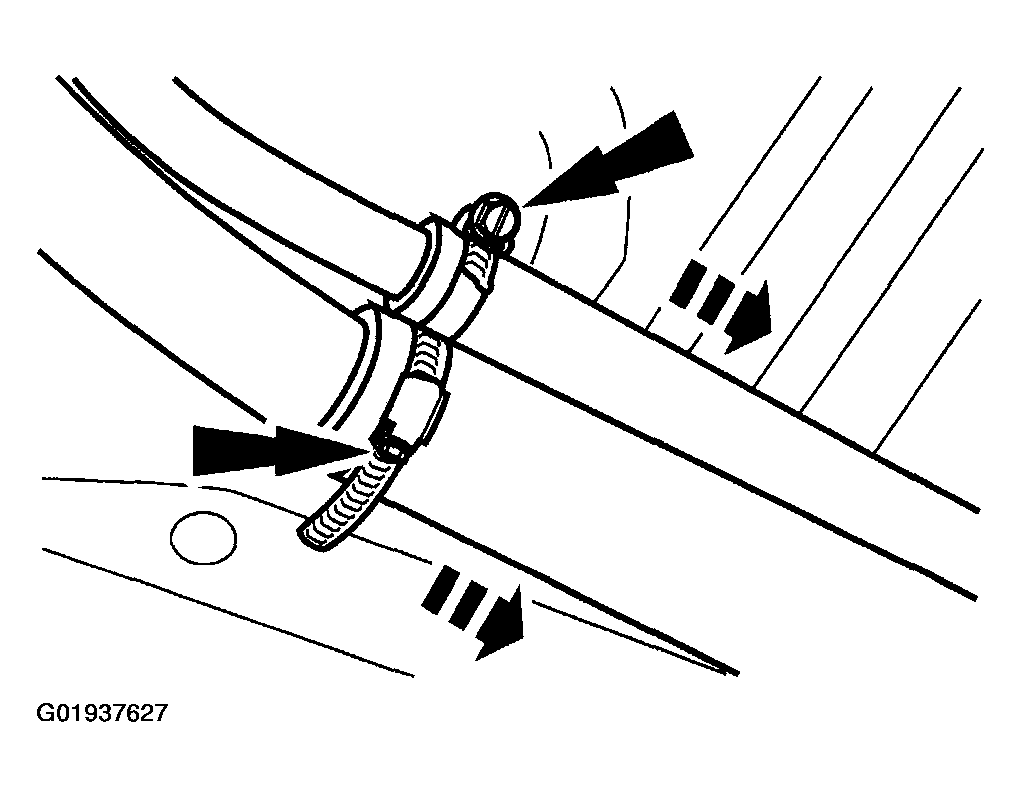 G01937627