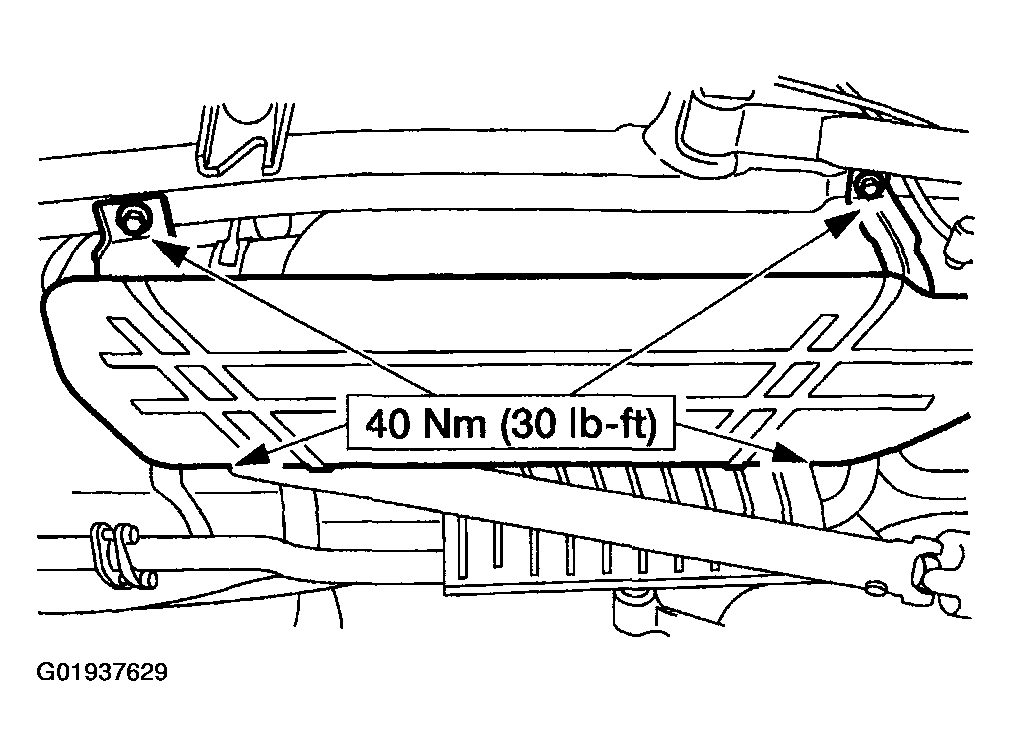 40 Nm (30 lb-ft)

G01937629