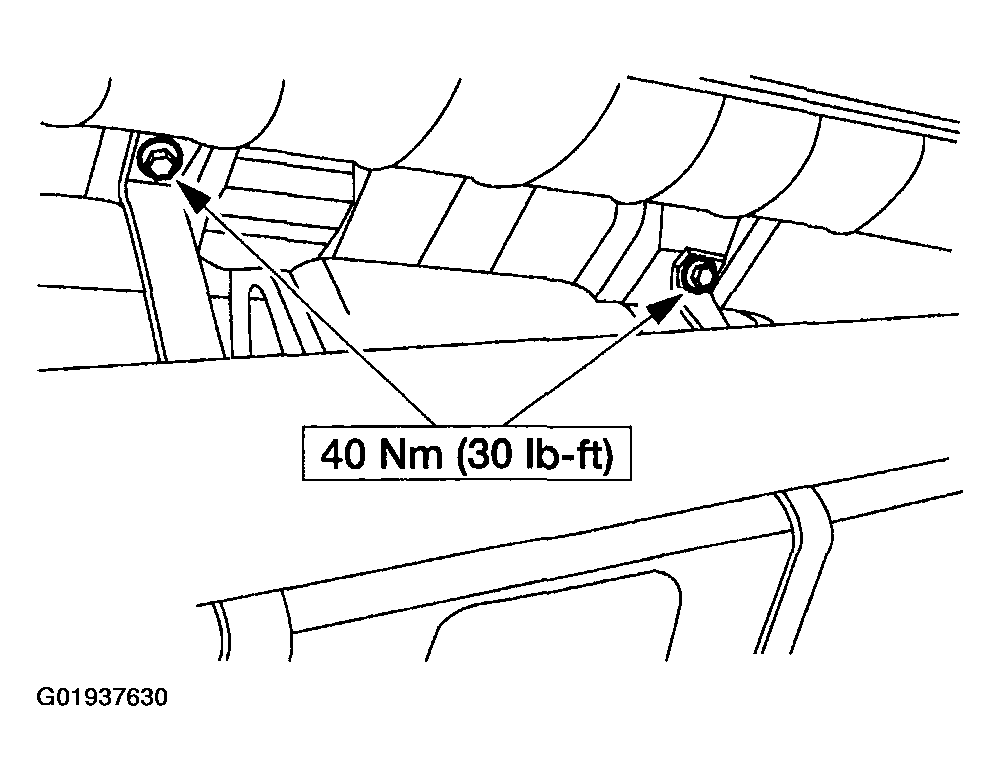 40 Nm (30 lb-ft)

G01937630