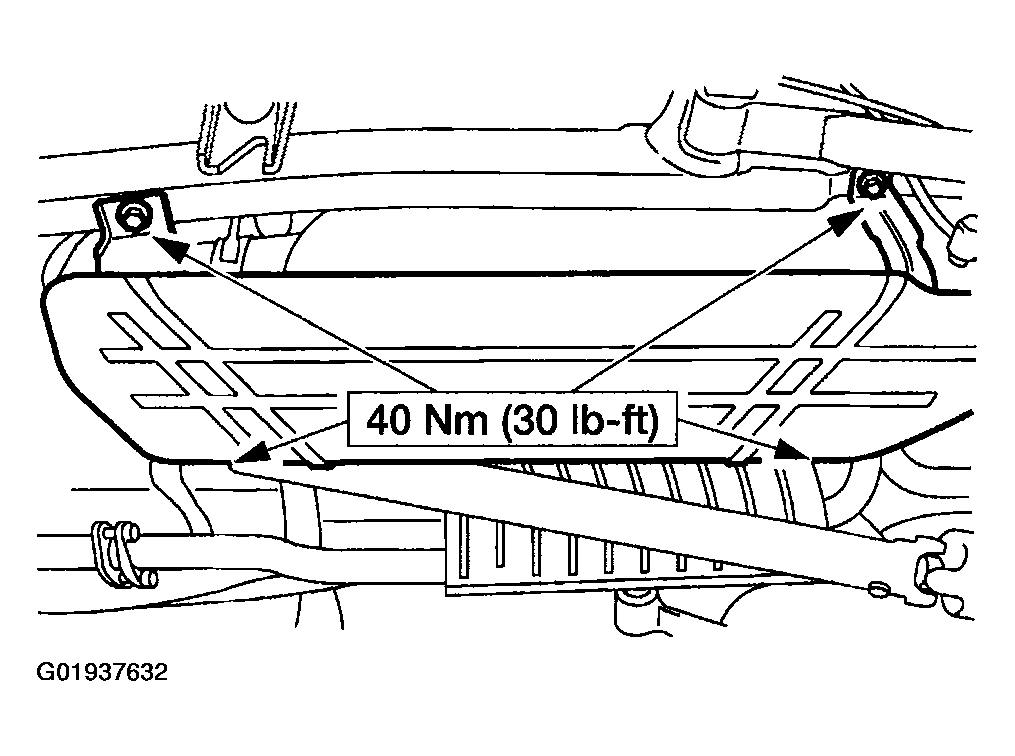 40 Nm (30 lb-ft)

G01937632