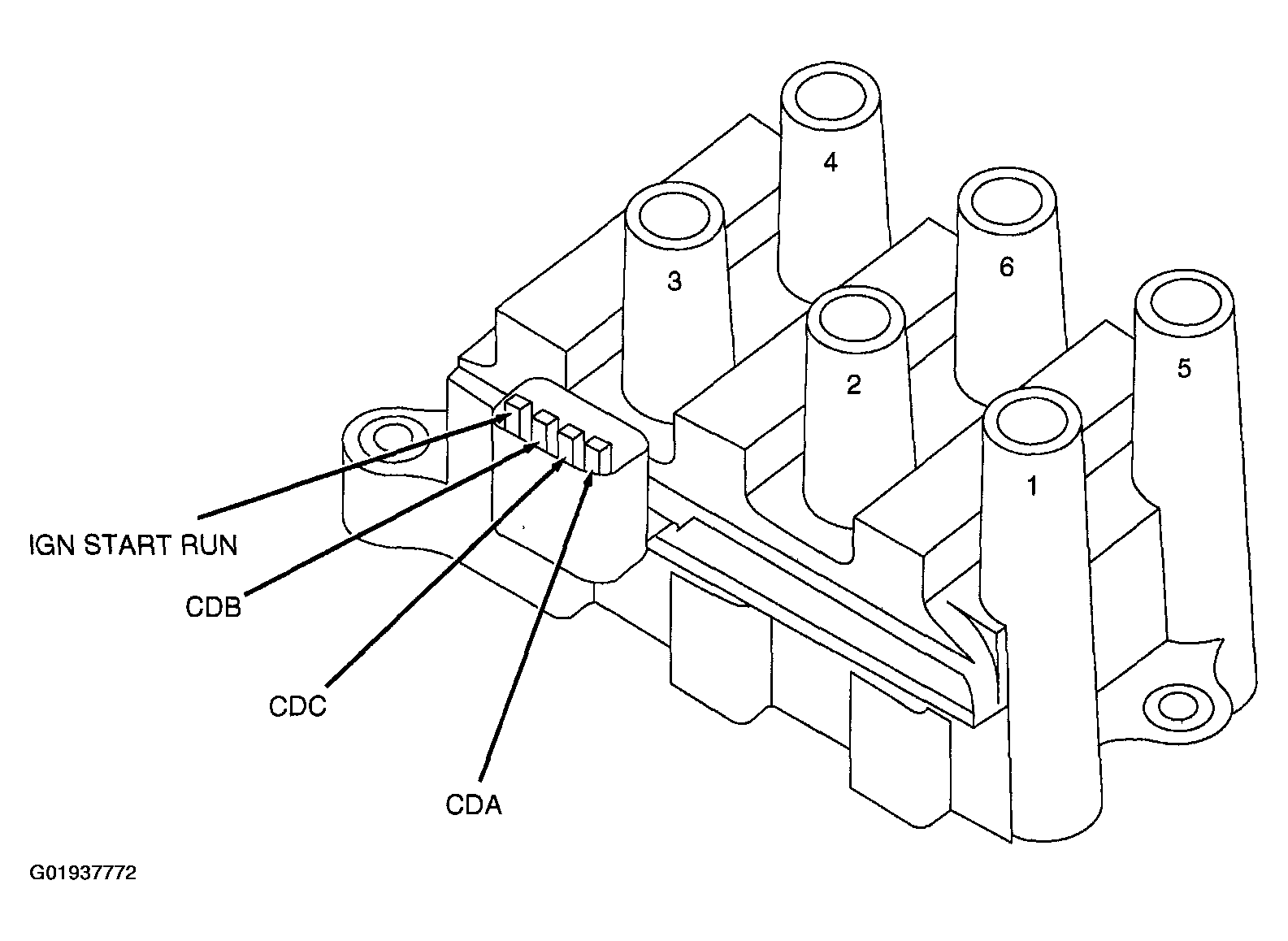 4
3
6
2
5
1
IGN START RUN
CDB
CDC
CDA
G01937772