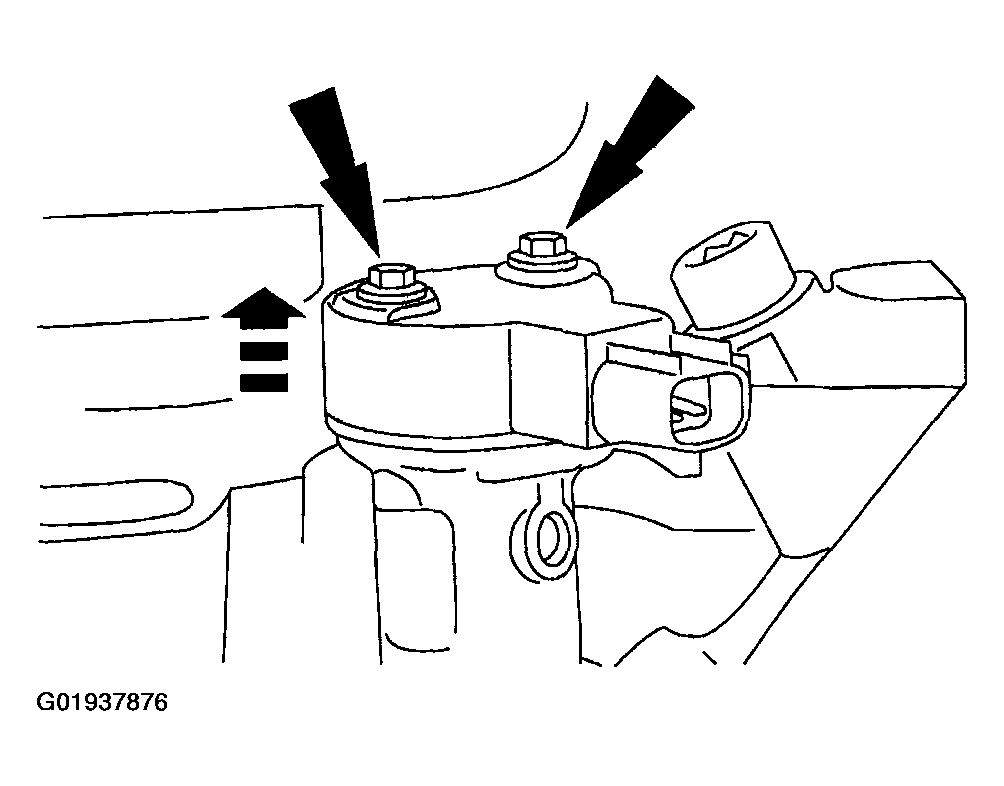 G01937876