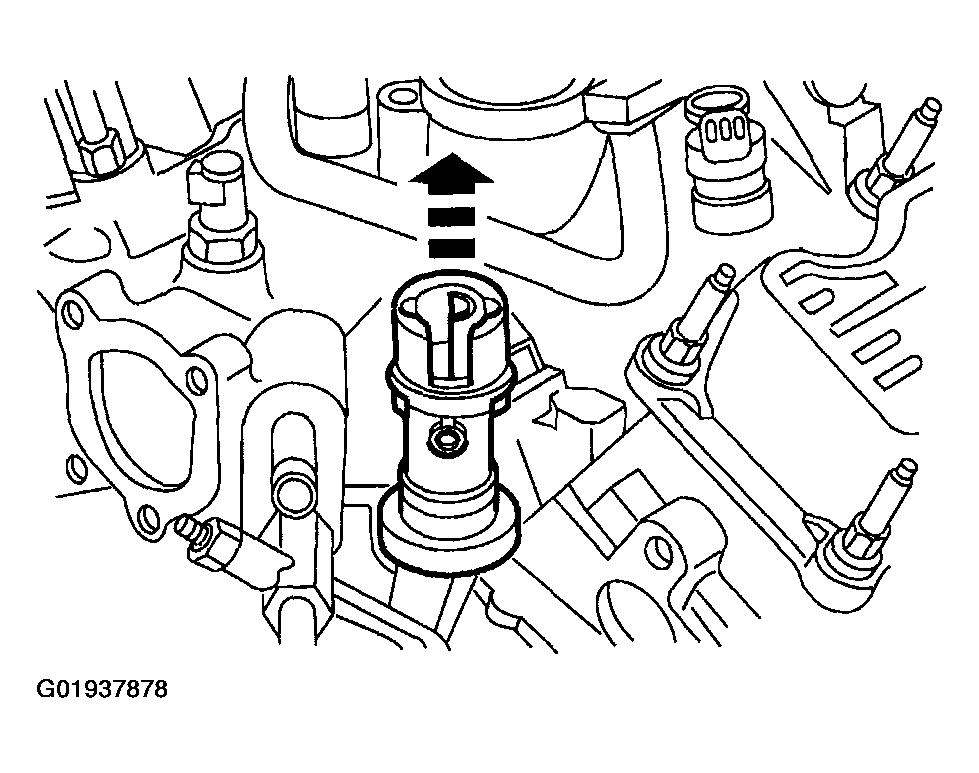 G01937878