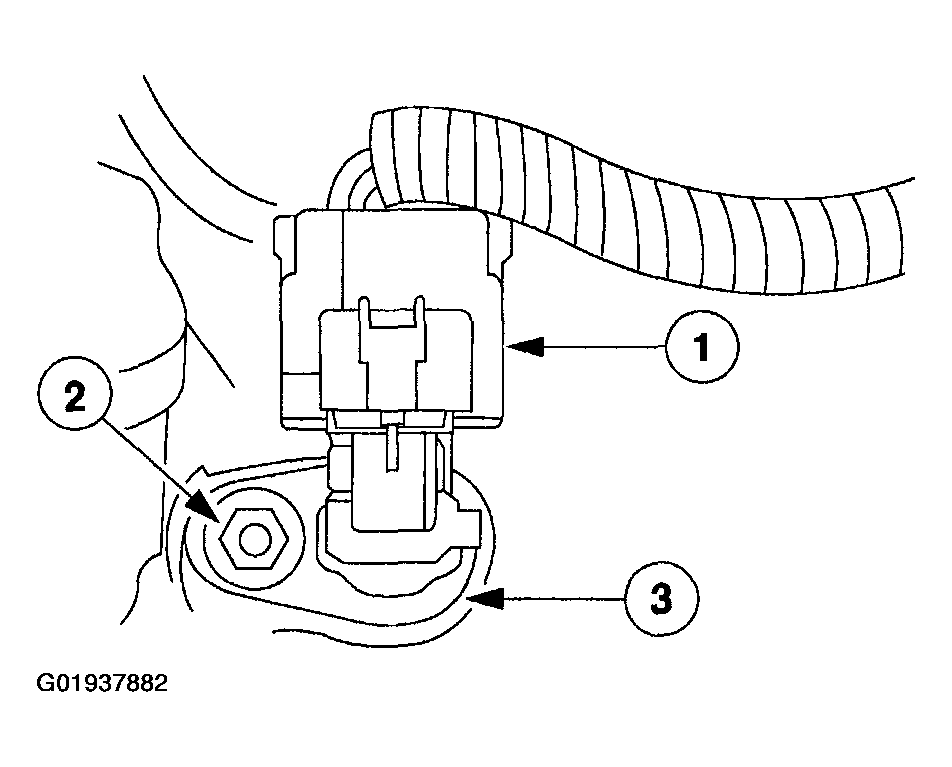 1
2
3
G01937882