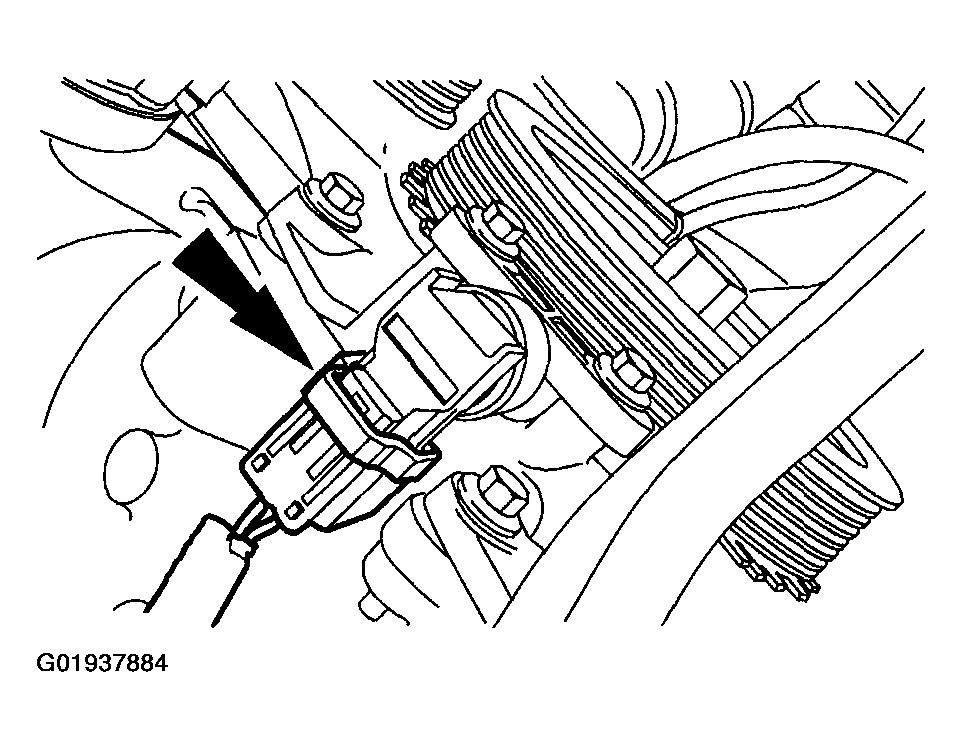 G01937884