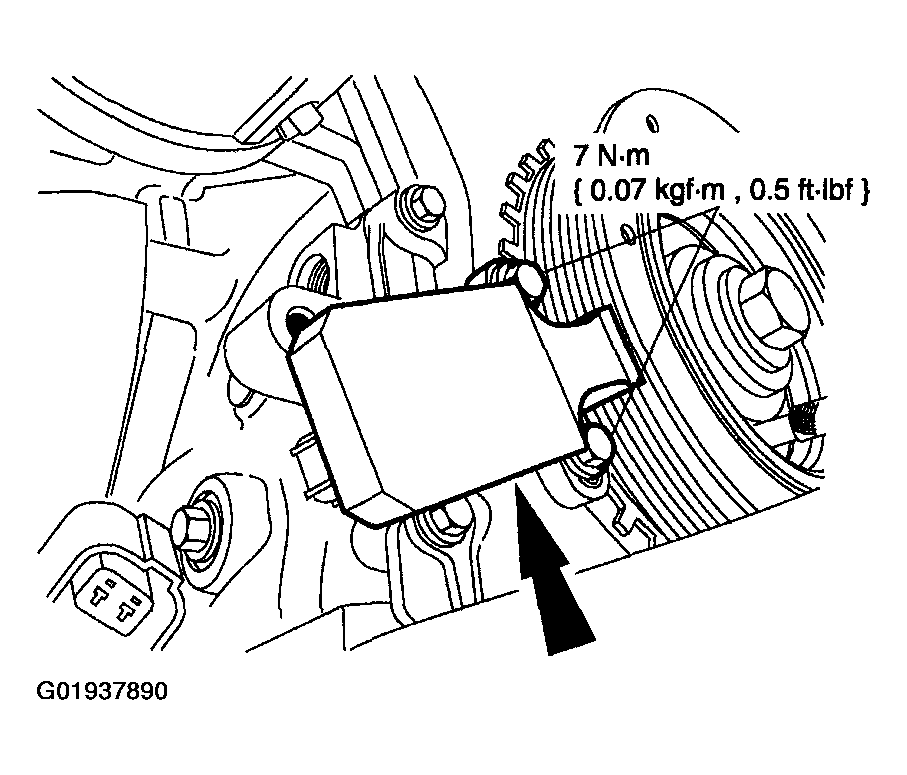 7 N·m
{ 0.07 kgf·m , 0.5 ft·lbf }

G01937890