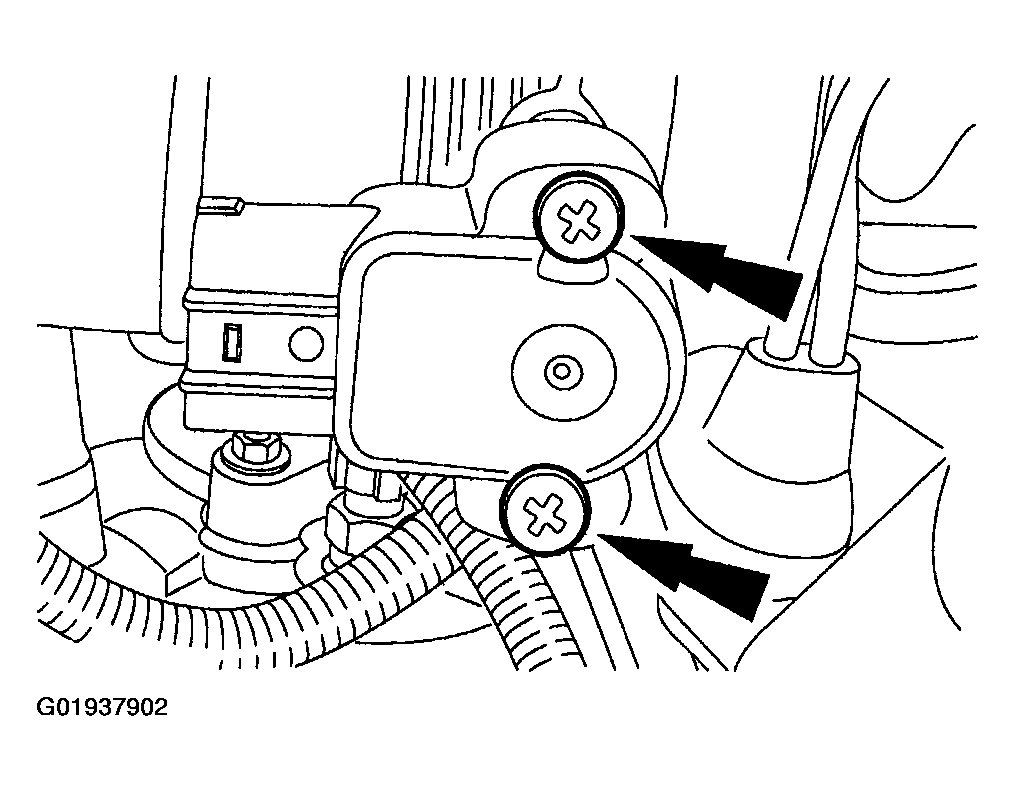 G01937902