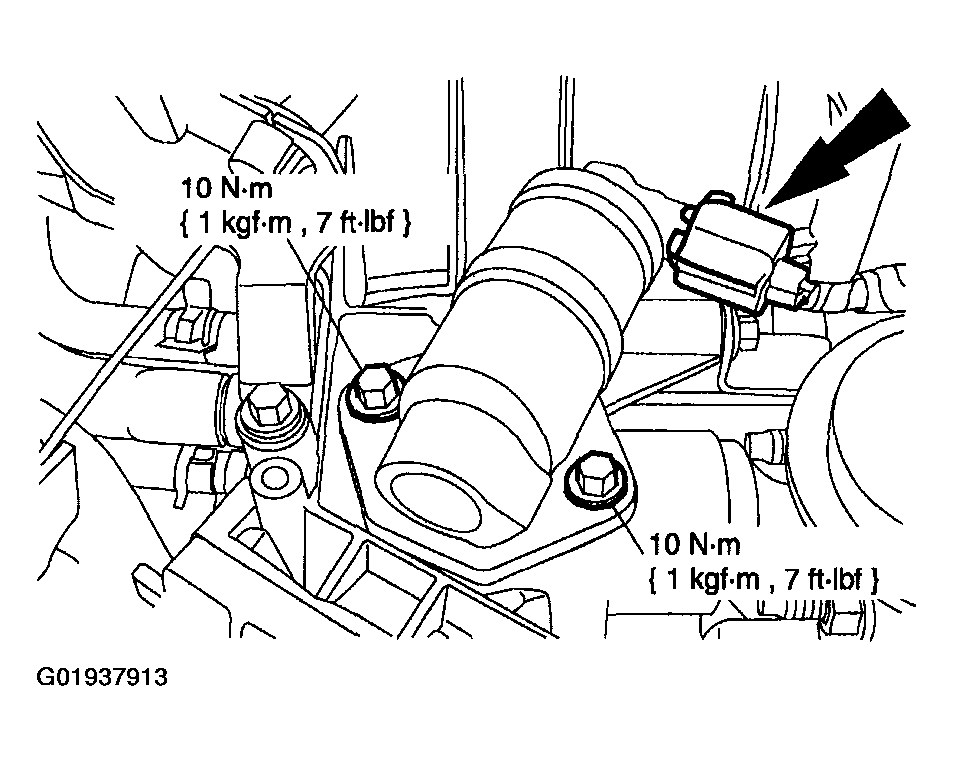 10 N·m
{ 1 kgf·m , 7 ft·lbf }

10 N·m
{ 1 kgf·m , 7 ft·lbf }

G01937913