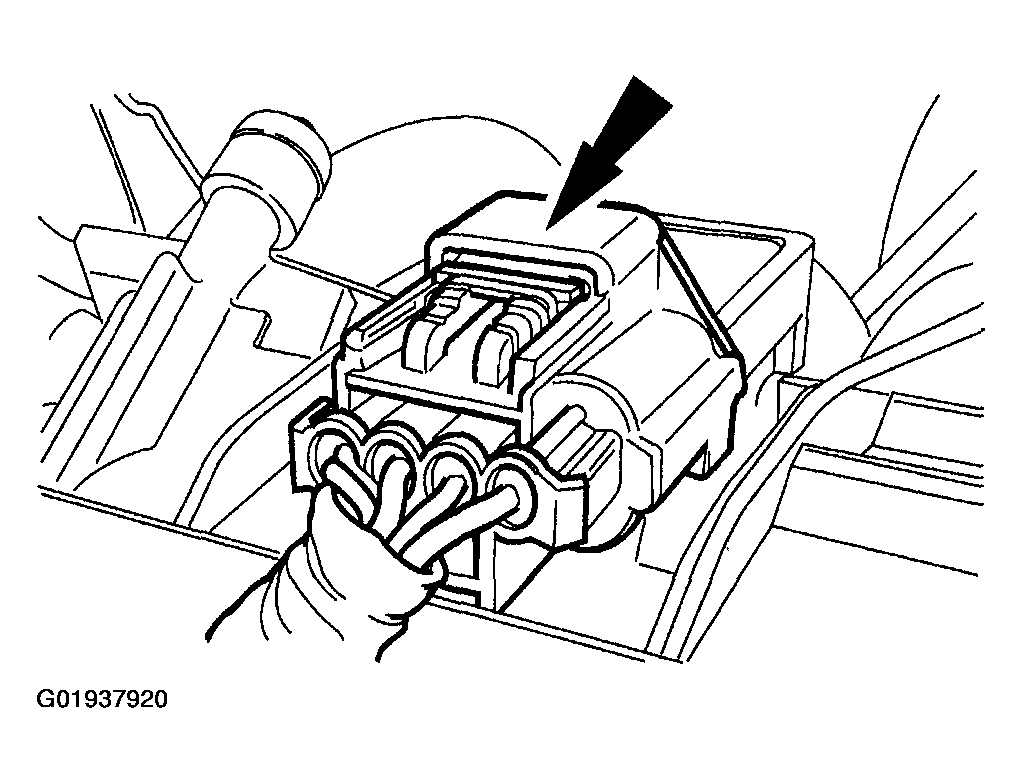 G01937920