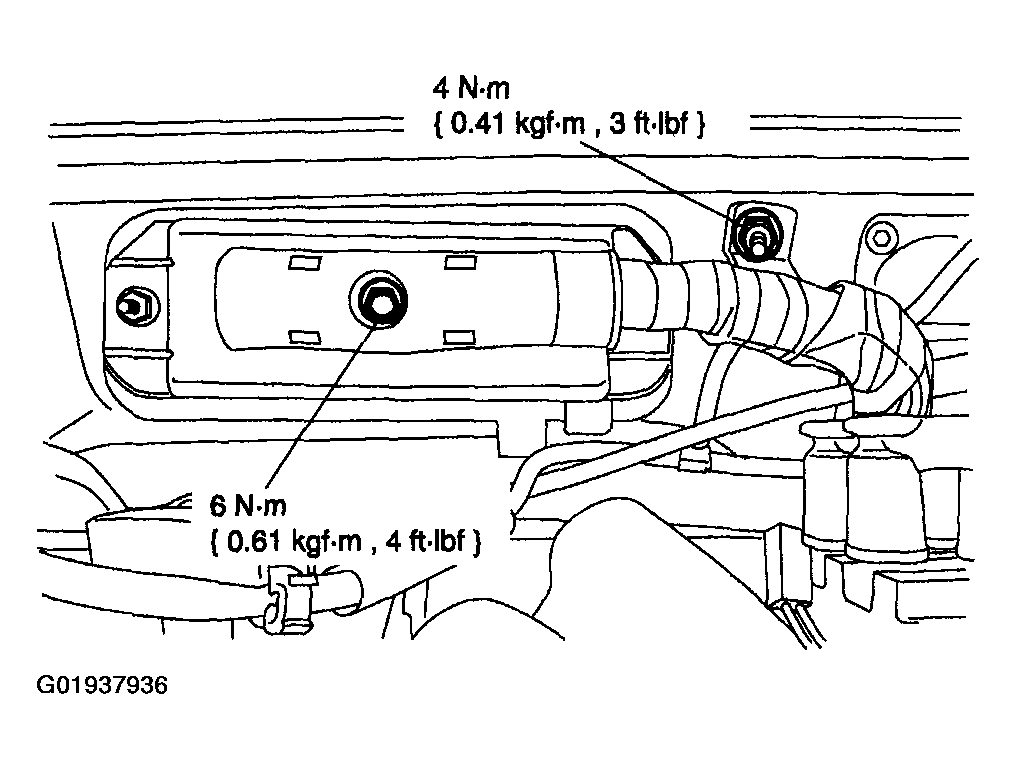 4 N·m
{ 0.41 kgf·m , 3 ft·lbf }

6 N·m
{ 0.61 kgf·m , 4 ft·lbf }

G01937936