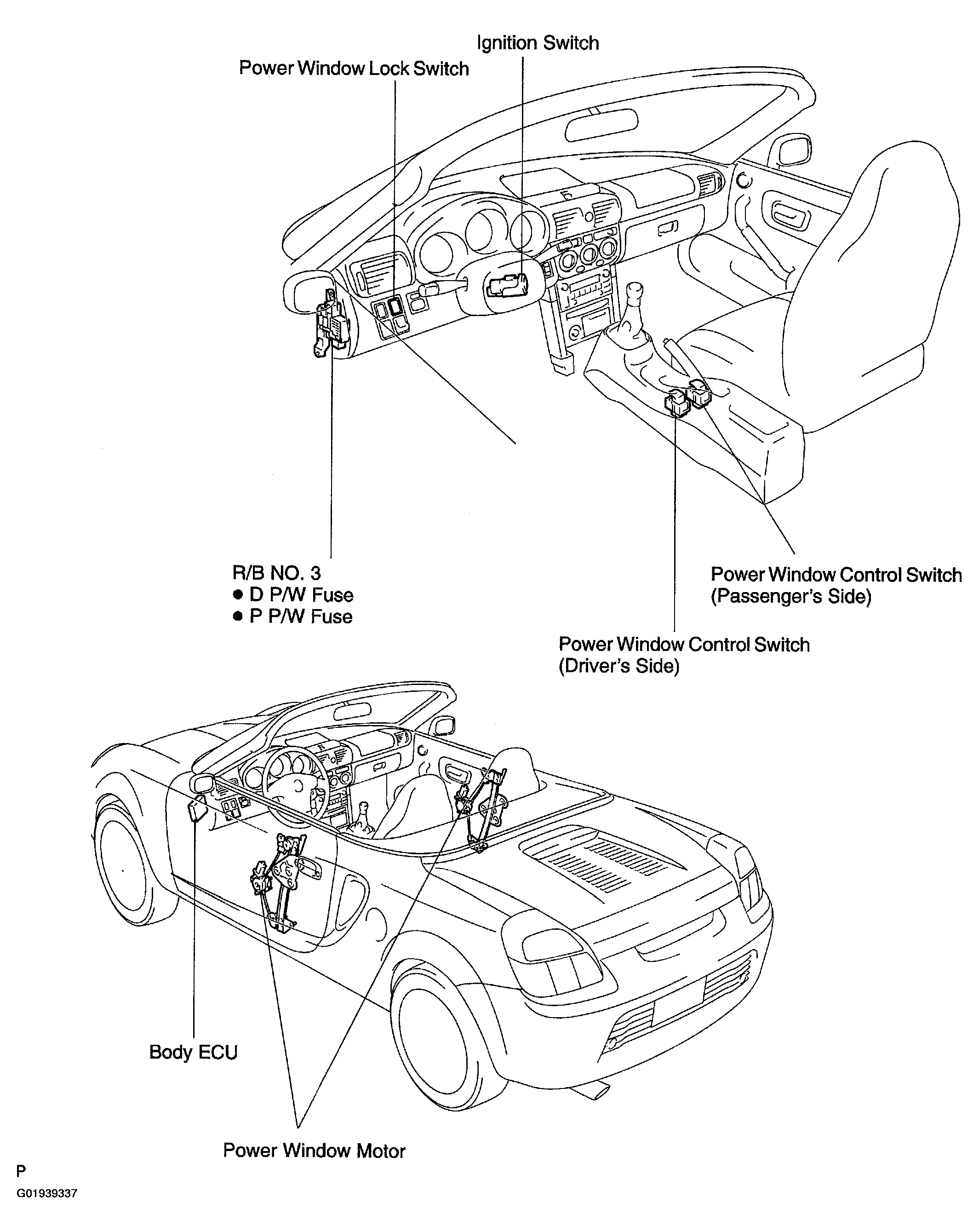 Ignition Switch

Power Window Lock Switch

R/B NO. 3
● D P/W Fuse
● P P/W Fuse

Power Window Control Switch
(Passenger's Side)

Power Window Control Switch
(Driver's Side)

Body ECU

Power Window Motor

P
G01939337