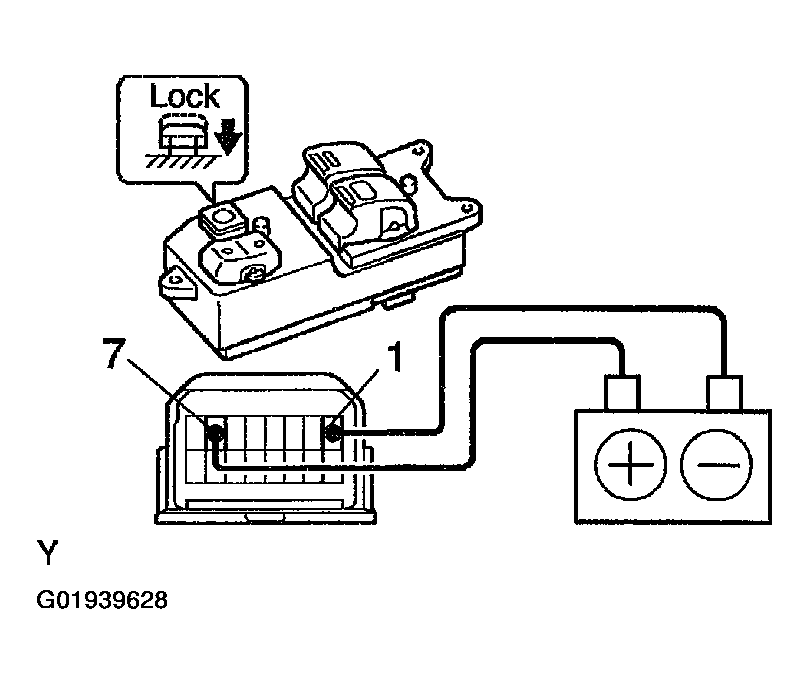 Lock

7

1

+

−

Y

G01939628