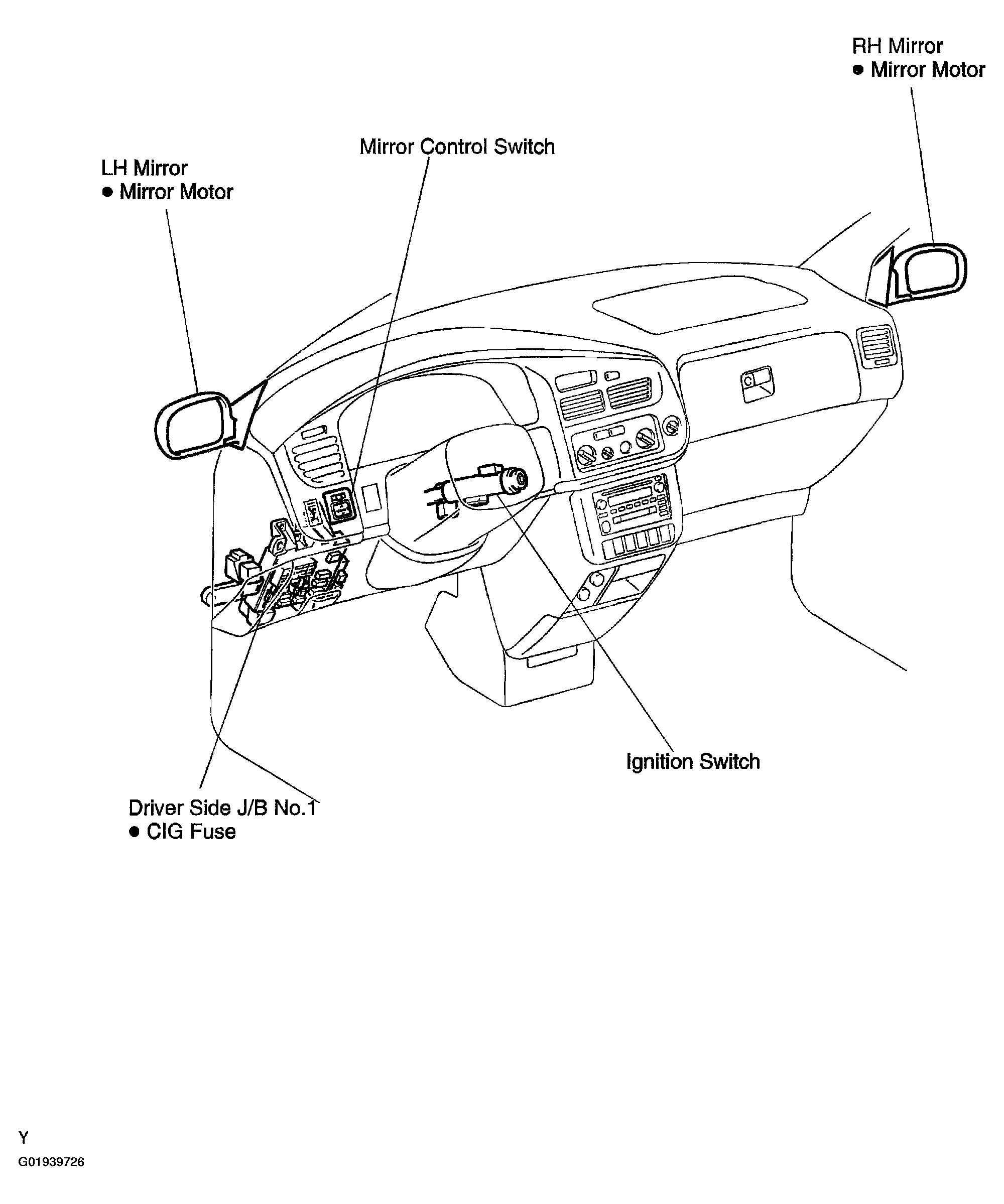 RH Mirror
● Mirror Motor

Mirror Control Switch

LH Mirror
● Mirror Motor

Ignition Switch

Driver Side J/B No.1
● CIG Fuse

Y
G01939726