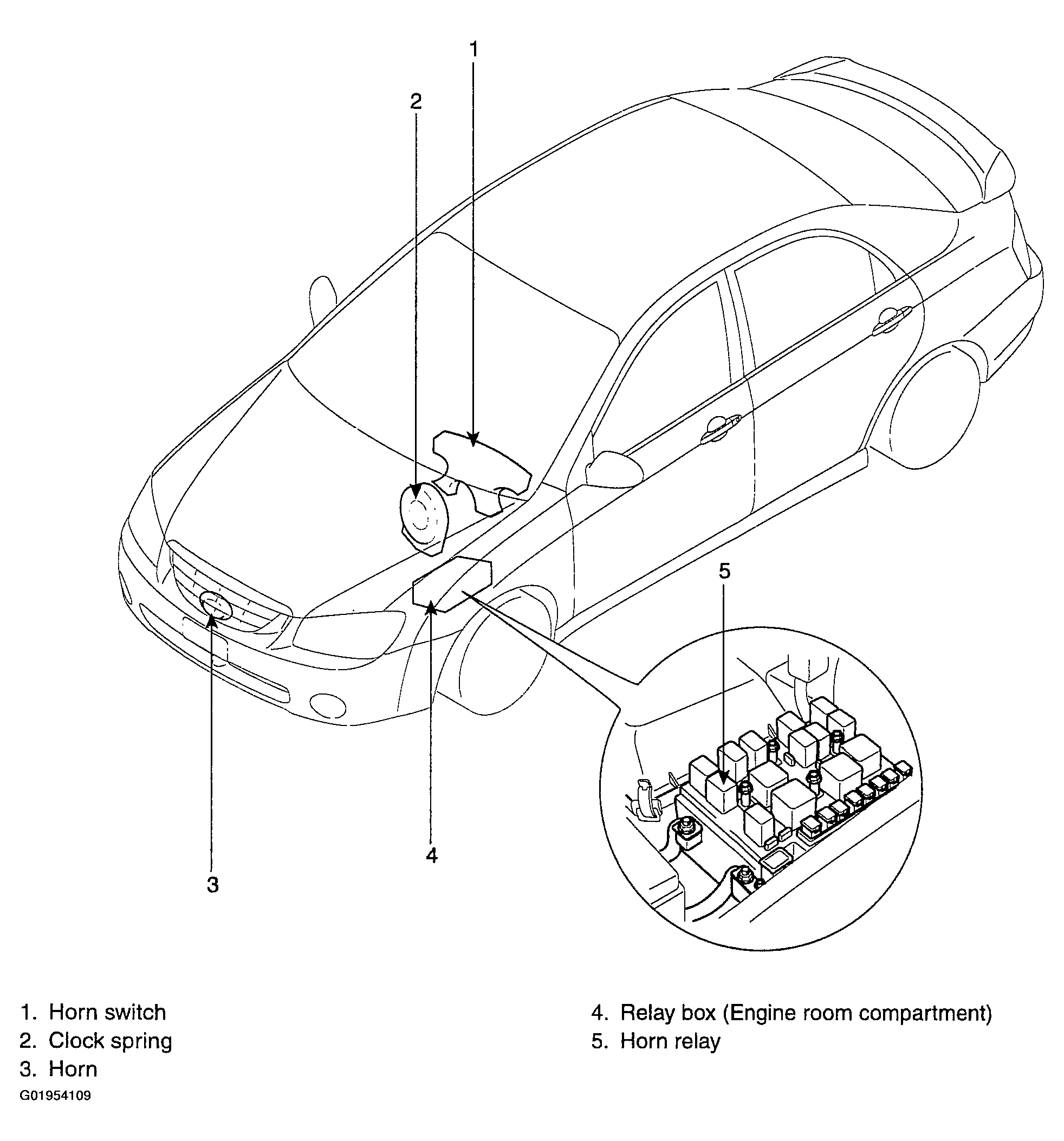 1

2

5

4

3

1. Horn switch
2. Clock spring
3. Horn

4. Relay box (Engine room compartment)
5. Horn relay

G01954109