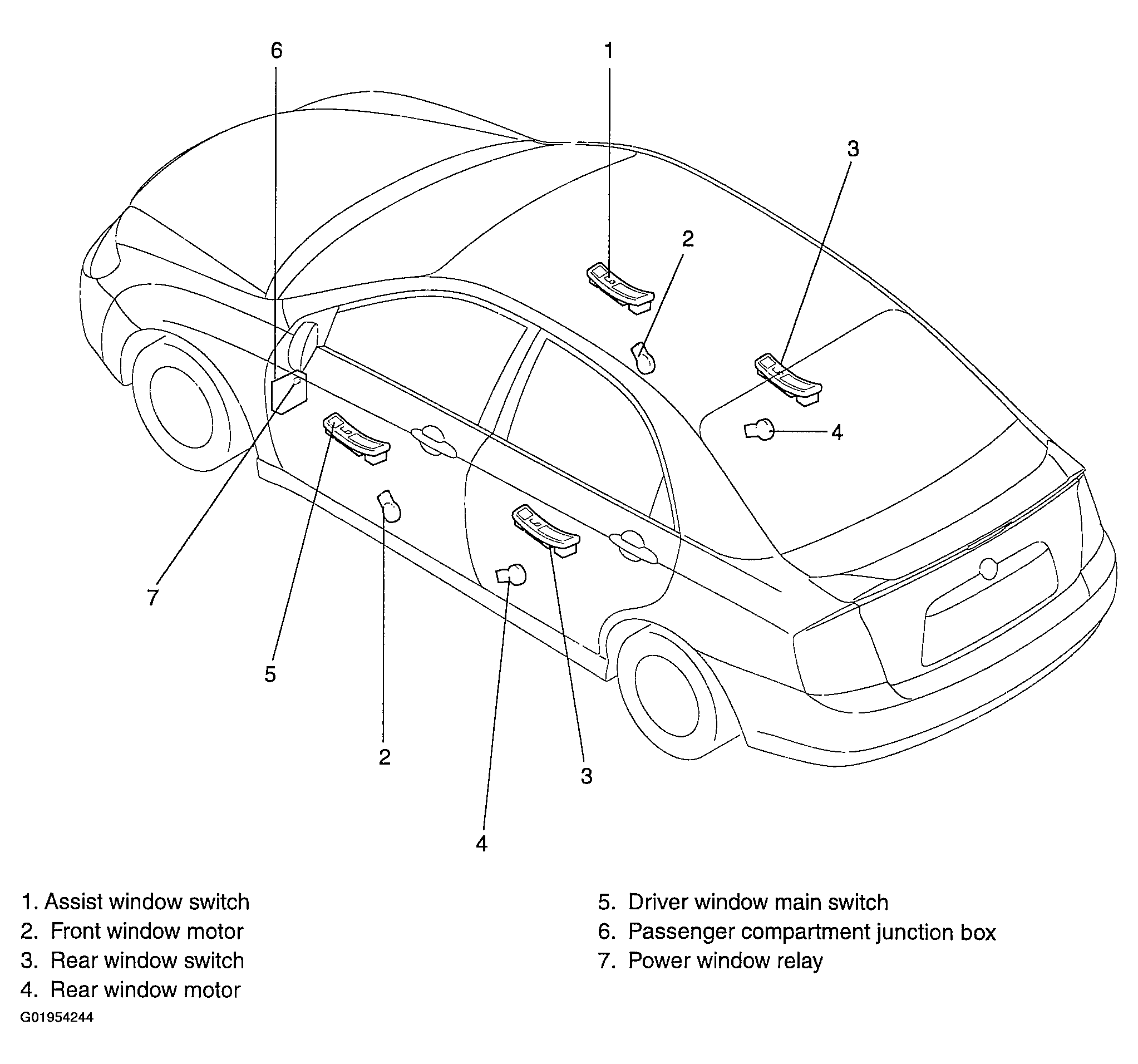 6
1
3
2
4
7
5
2
3
4

1. Assist window switch
2. Front window motor
3. Rear window switch
4. Rear window motor

5. Driver window main switch
6. Passenger compartment junction box
7. Power window relay

G01954244