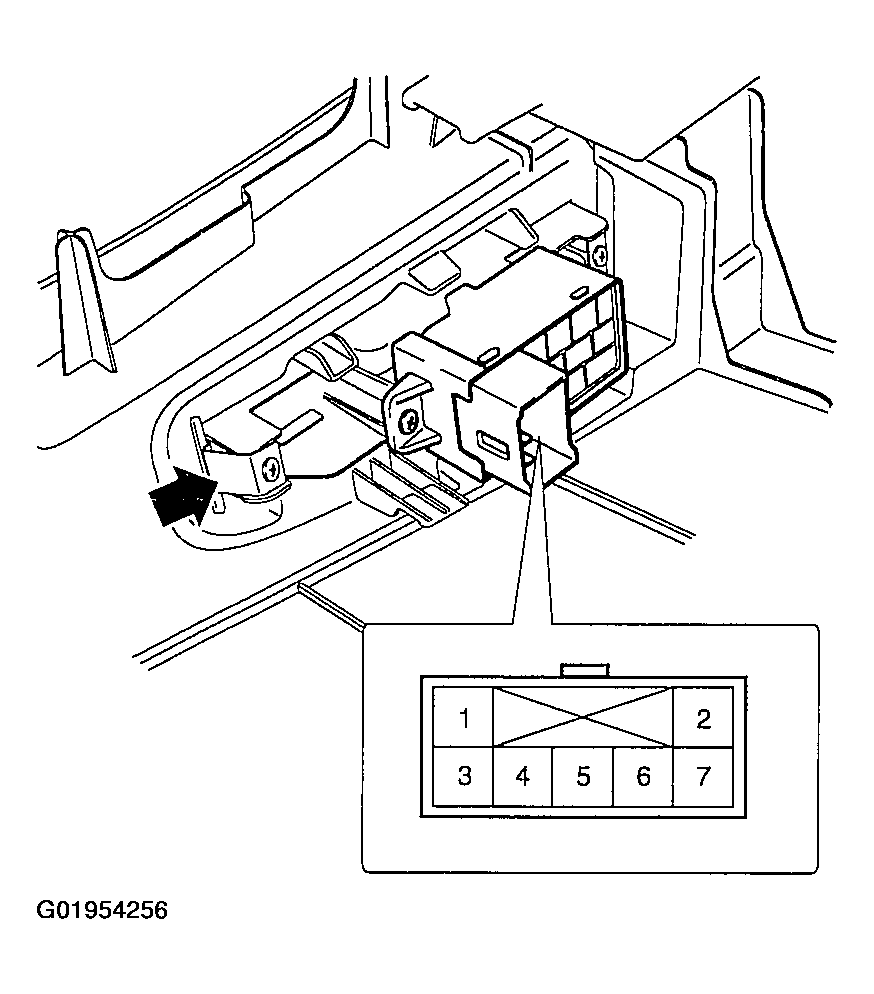 1
2
3
4
5
6
7

G01954256