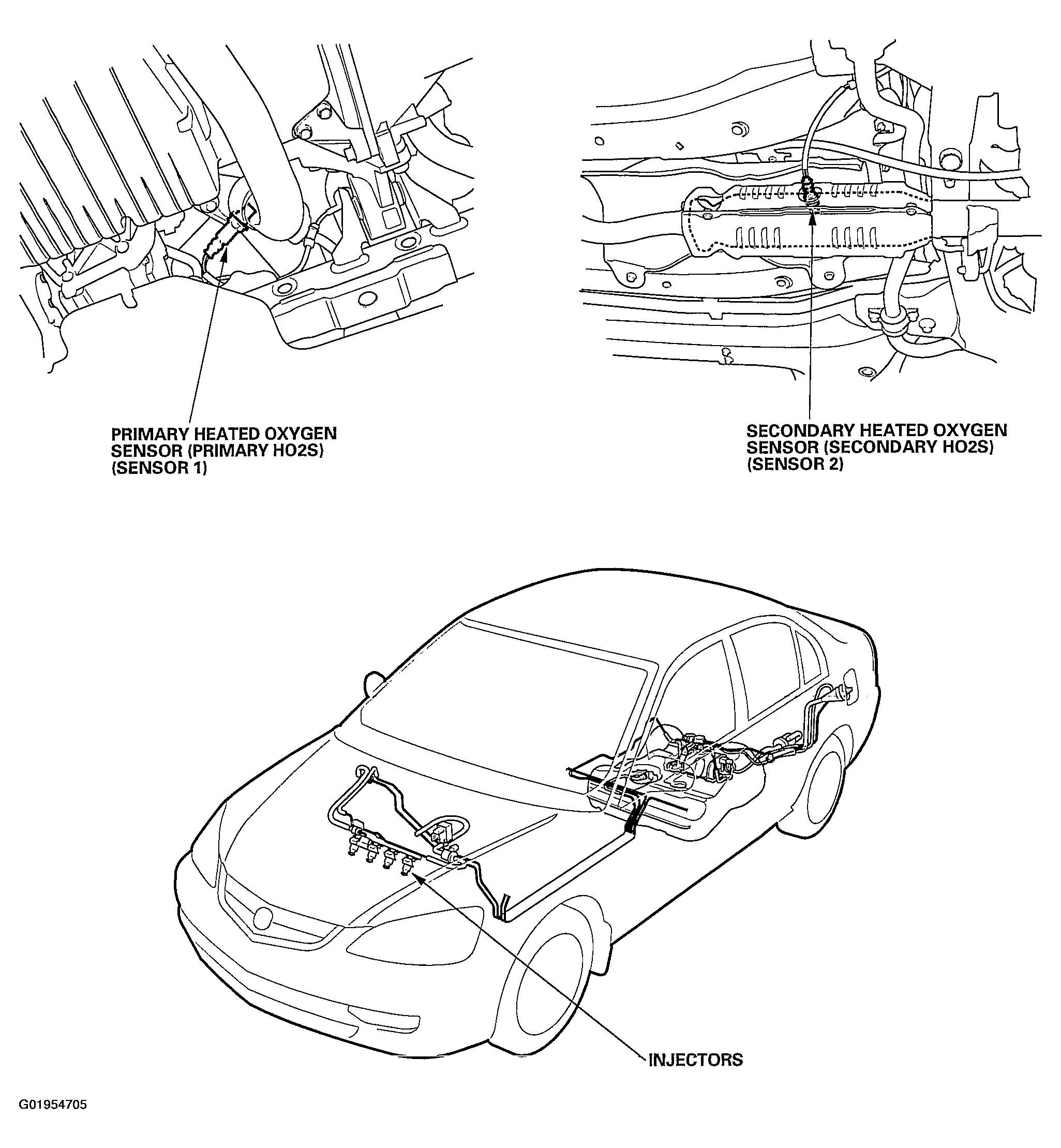 PRIMARY HEATED OXYGEN SENSOR (PRIMARY HO2S) (SENSOR 1)

SECONDARY HEATED OXYGEN SENSOR (SECONDARY HO2S) (SENSOR 2)

INJECTORS

G01954705