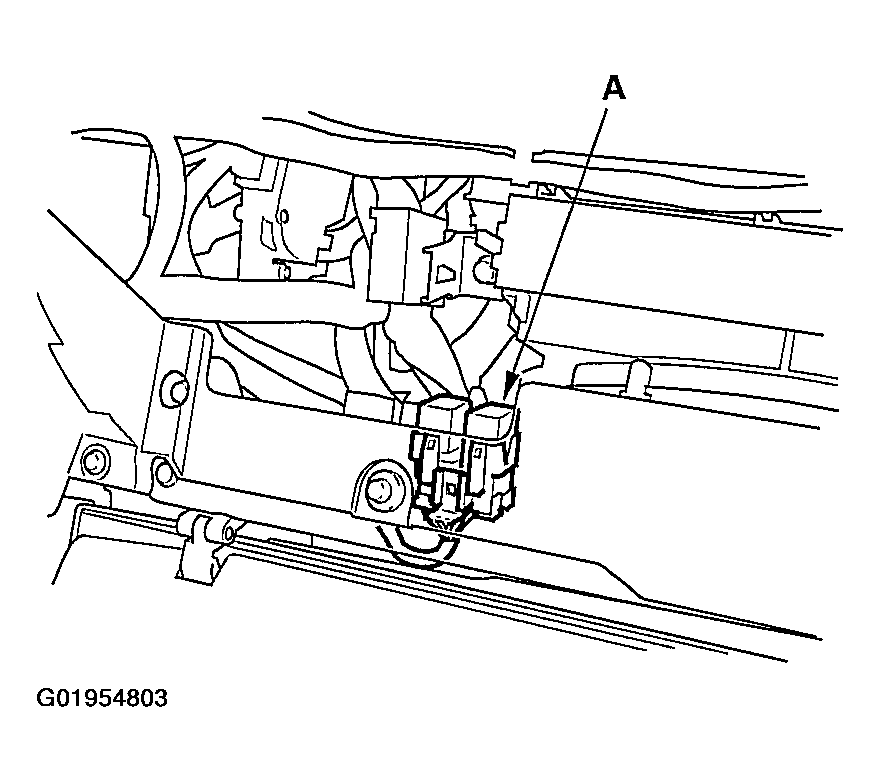 A

G01954803