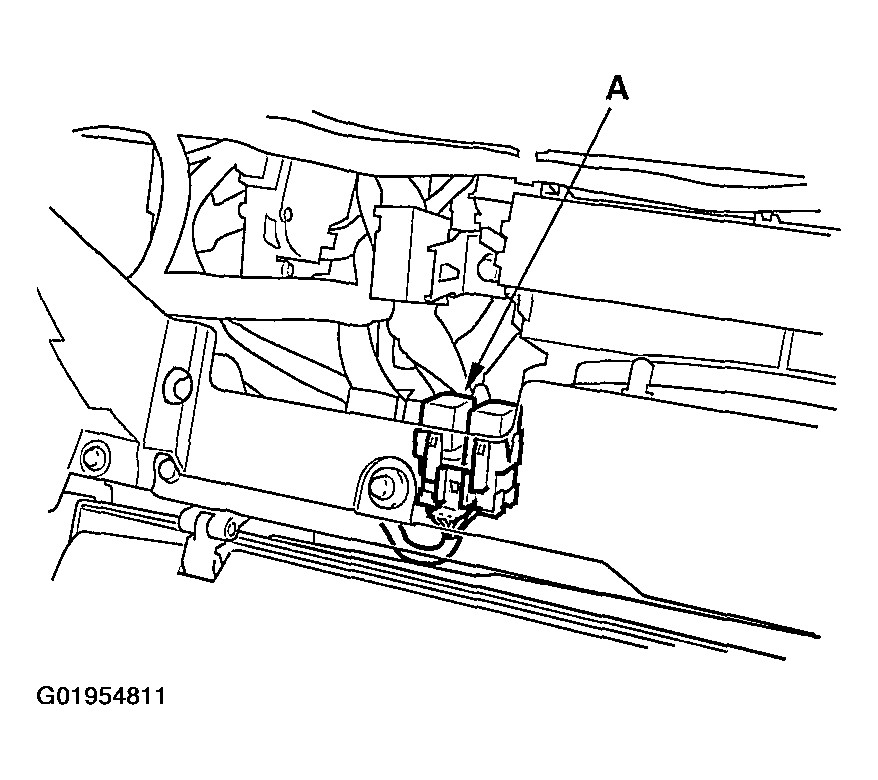 A

G01954811