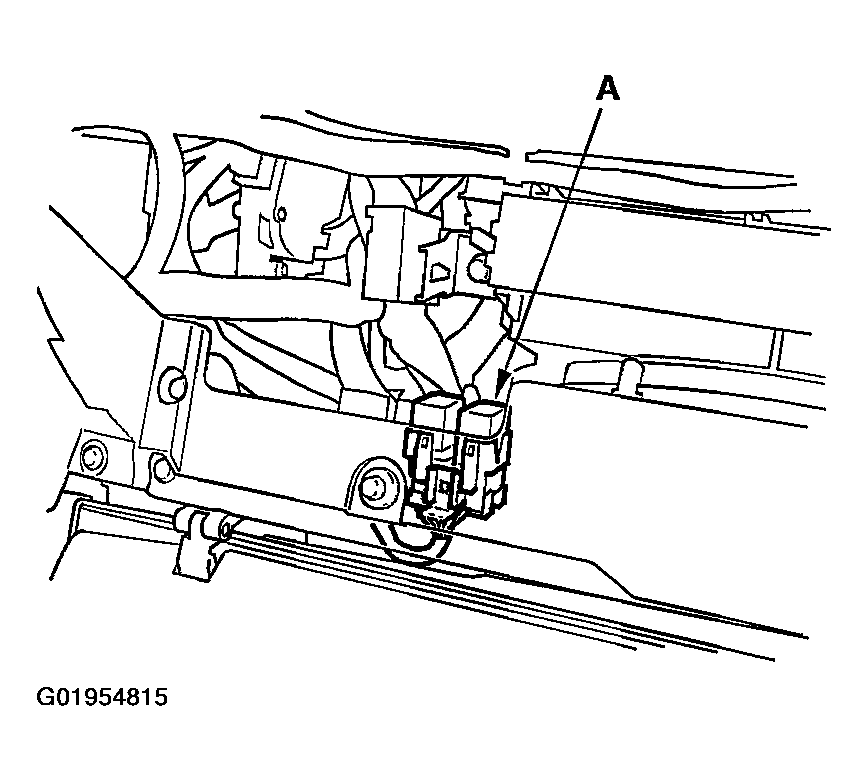 A

G01954815