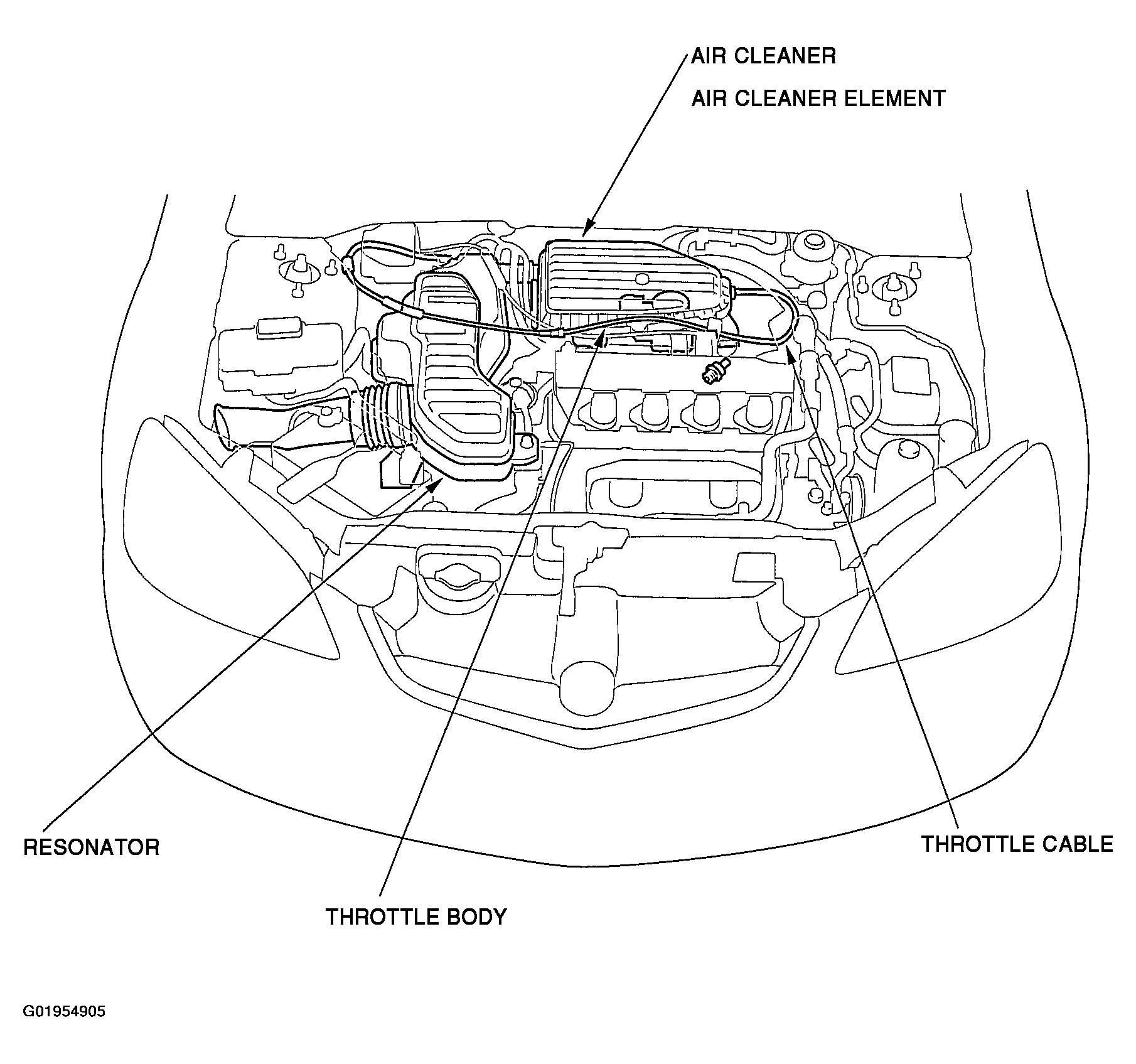 AIR CLEANER

AIR CLEANER ELEMENT

RESONATOR

THROTTLE CABLE

THROTTLE BODY

G01954905