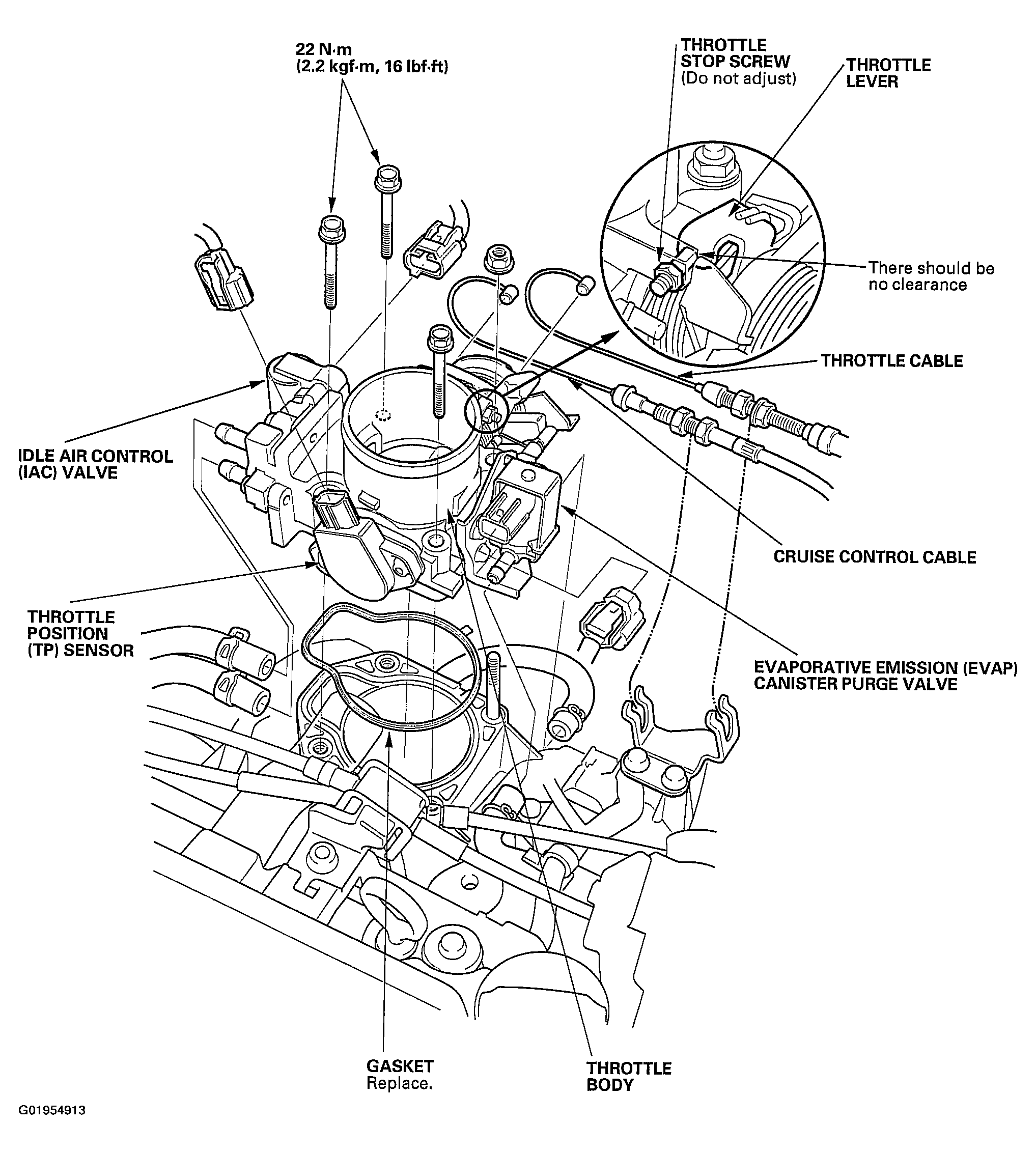 22 N·m
(2.2 kgf·m, 16 lbf·ft)

THROTTLE STOP SCREW
(Do not adjust)

THROTTLE LEVER

There should be no clearance

THROTTLE CABLE

IDLE AIR CONTROL (IAC) VALVE

CRUISE CONTROL CABLE

THROTTLE POSITION (TP) SENSOR

EVAPORATIVE EMISSION (EVAP) CANISTER PURGE VALVE

GASKET
Replace.

THROTTLE BODY

G01954913