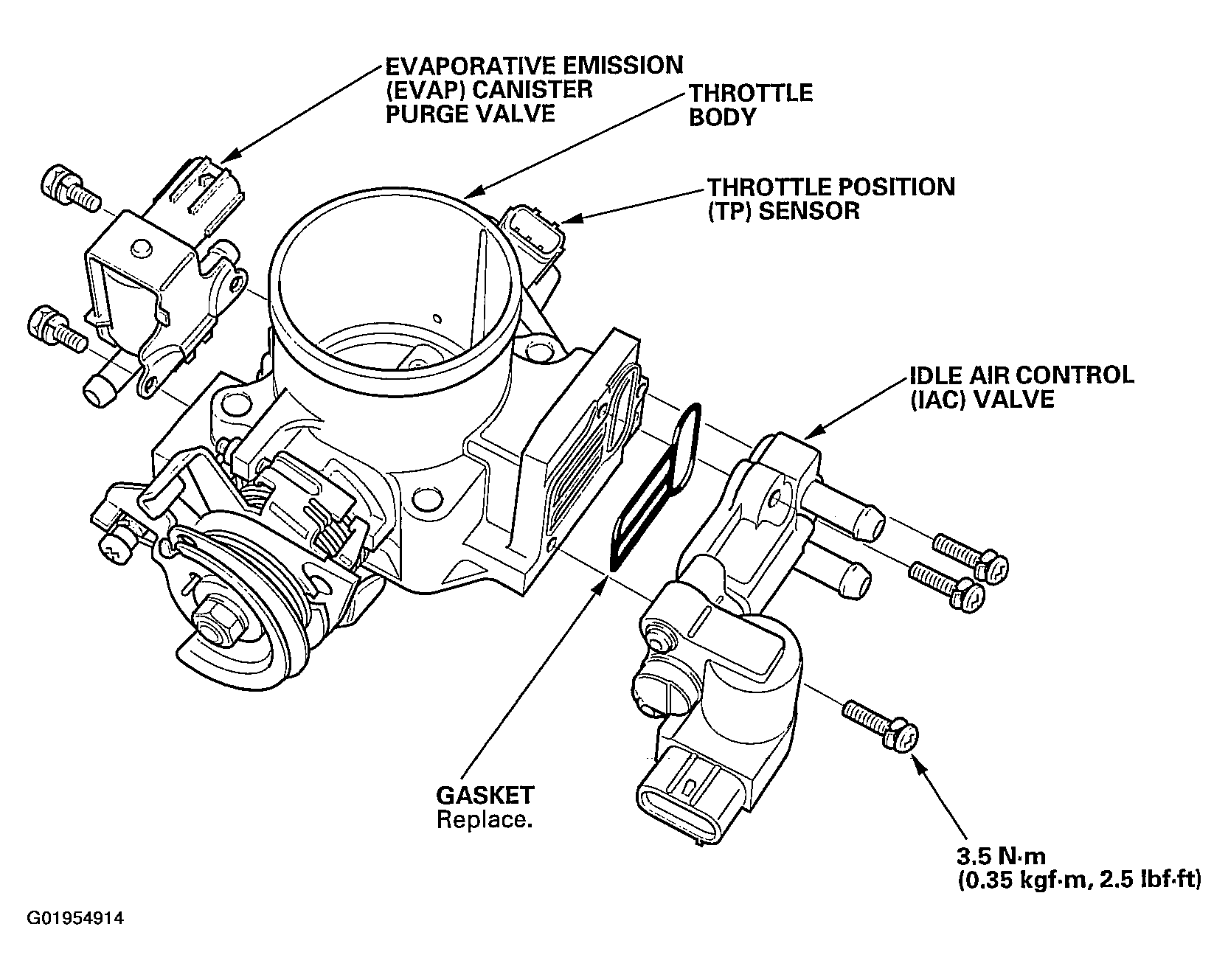 EVAPORATIVE EMISSION (EVAP) CANISTER PURGE VALVE

THROTTLE BODY

THROTTLE POSITION (TP) SENSOR

IDLE AIR CONTROL (IAC) VALVE

GASKET
Replace.

3.5 N·m
(0.35 kgf·m, 2.5 lbf·ft)

G01954914