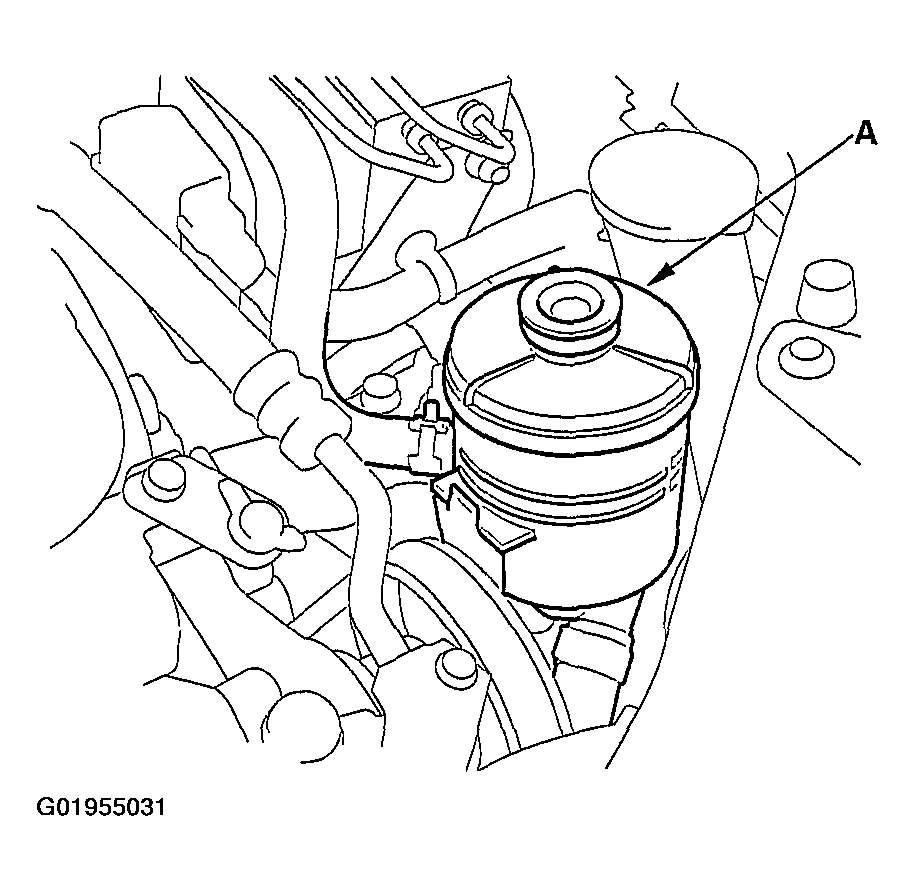 A

G01955031