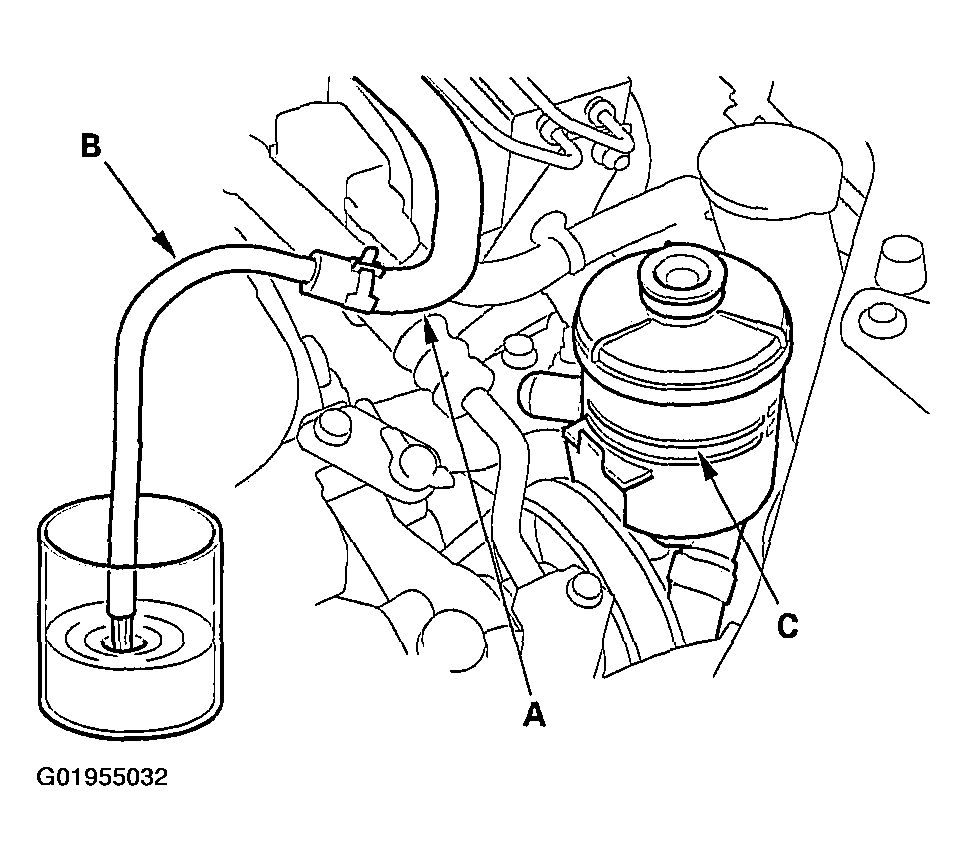 B

C

A

G01955032