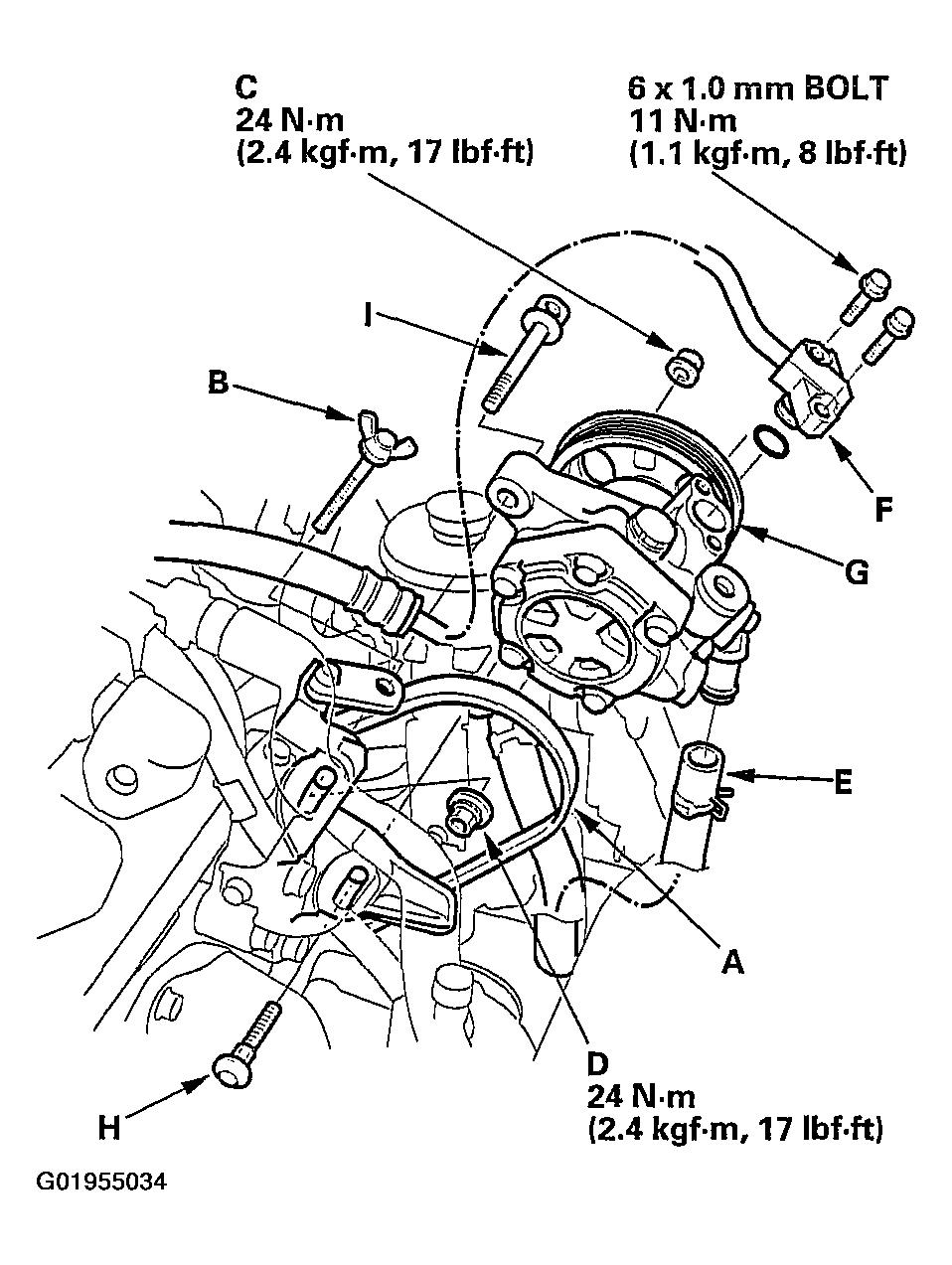 C
24 N·m
(2.4 kgf·m, 17 lbf·ft)

6 x 1.0 mm BOLT
11 N·m
(1.1 kgf·m, 8 lbf·ft)

I

B

F

G

E

A

D
24 N·m
(2.4 kgf·m, 17 lbf·ft)

H

G01955034