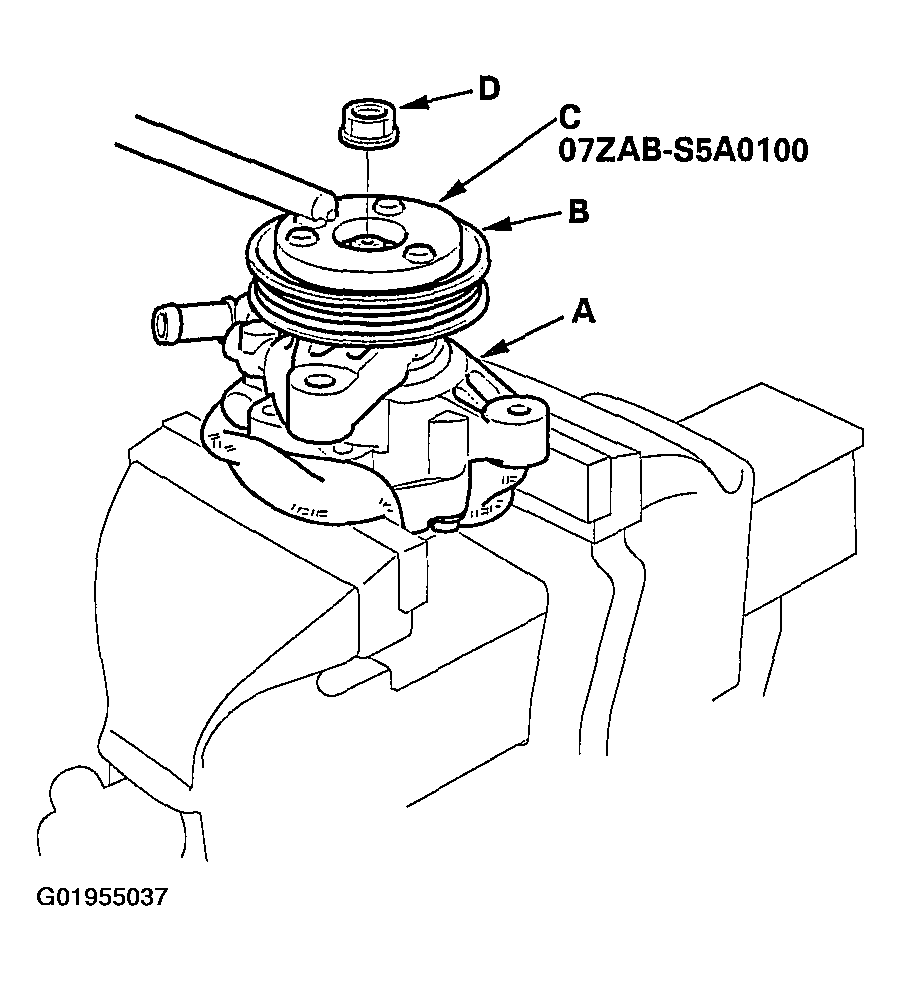 D
C
07ZAB-S5A0100
B
A
G01955037